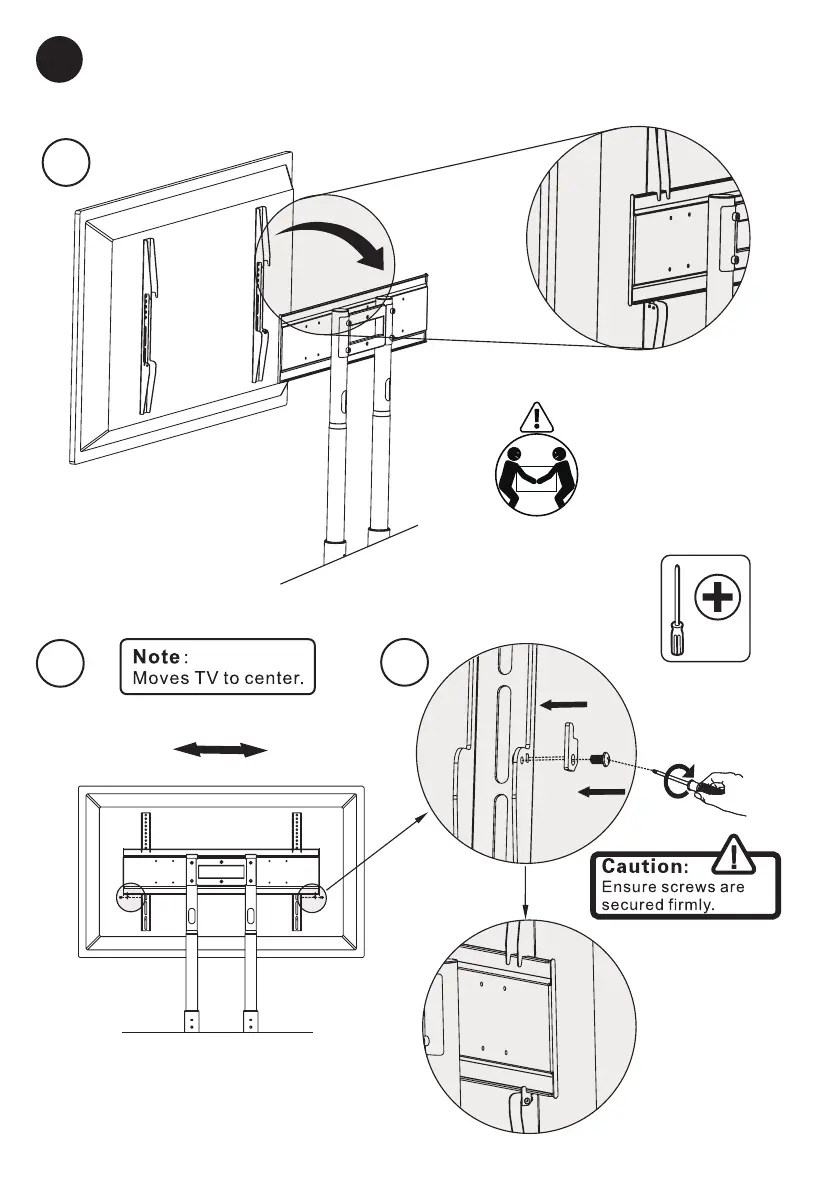 Note:
Moves TV to center.

Caution:
Ensure screws are secured firmly.