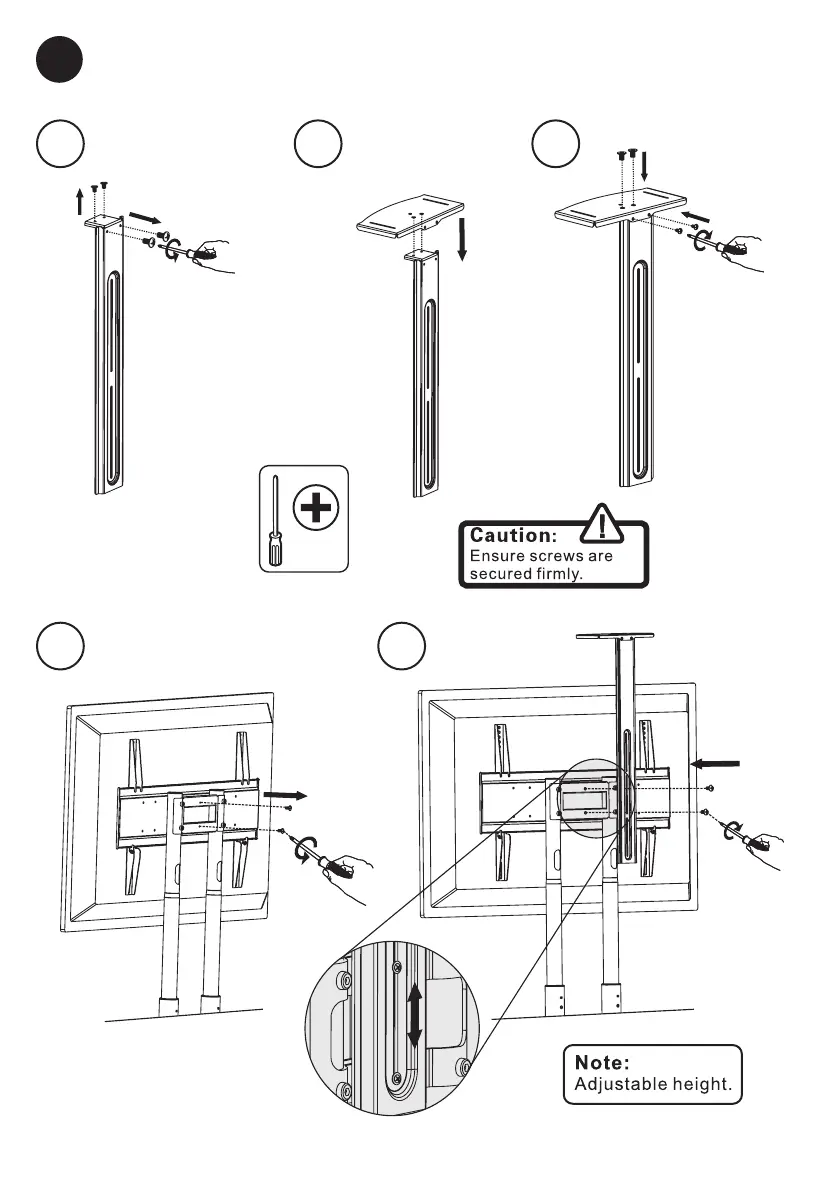 Caution:
Ensure screws are secured firmly.

Note:
Adjustable height.