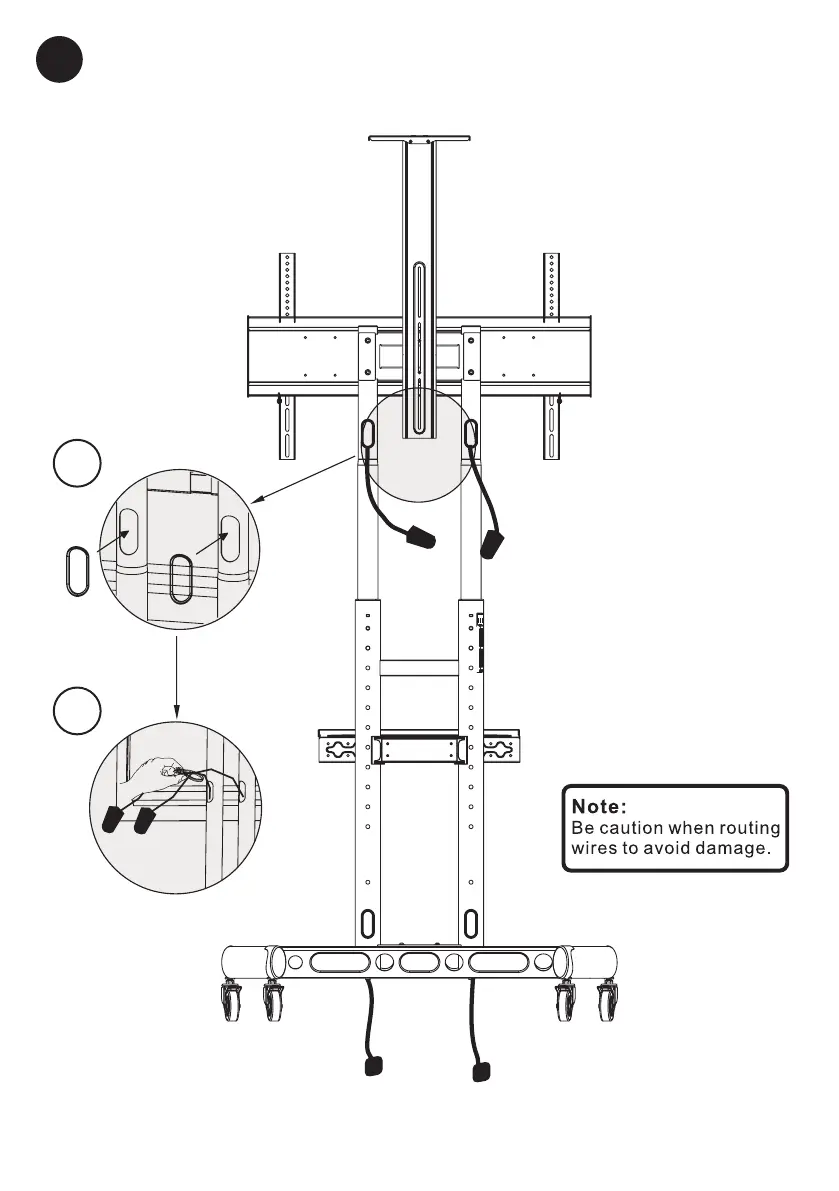 Note:
Be caution when routing wires to avoid damage.