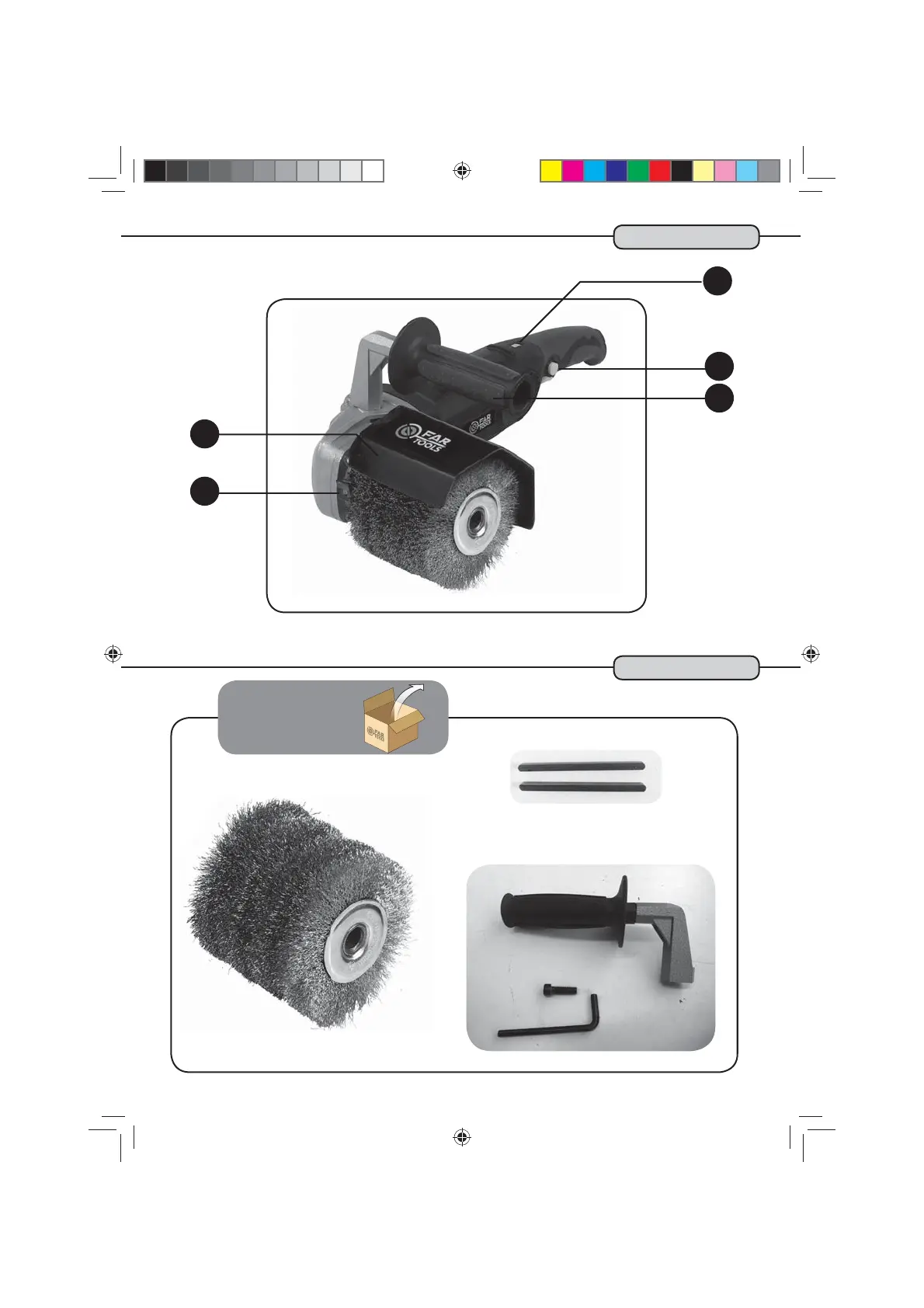 FAR TOOLS

FAR TOOLS

FAR TOOLS