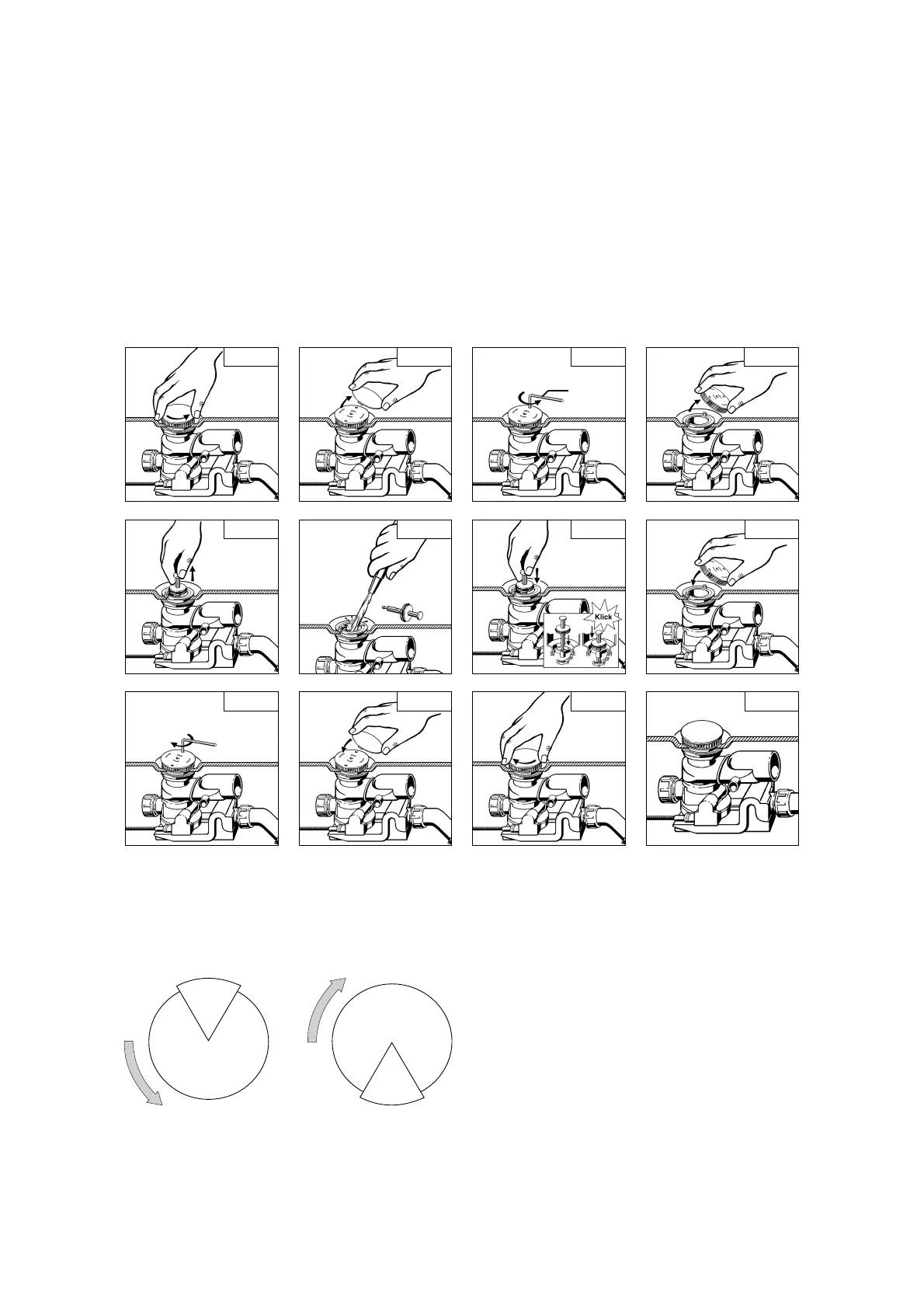 Klick