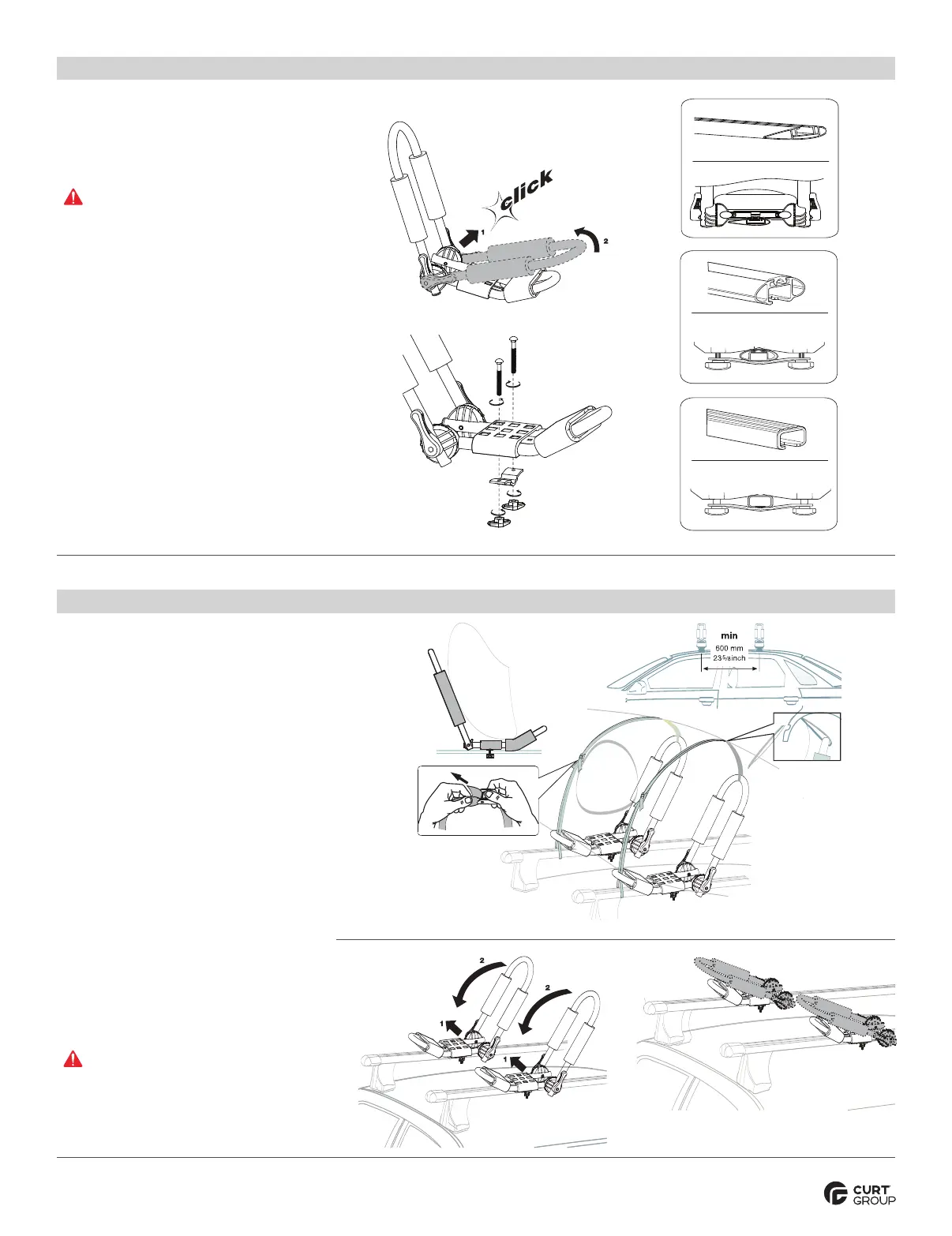 click

1

2

min
600 mm
23⅝ inch

2

2

1

1

CURT
GROUP