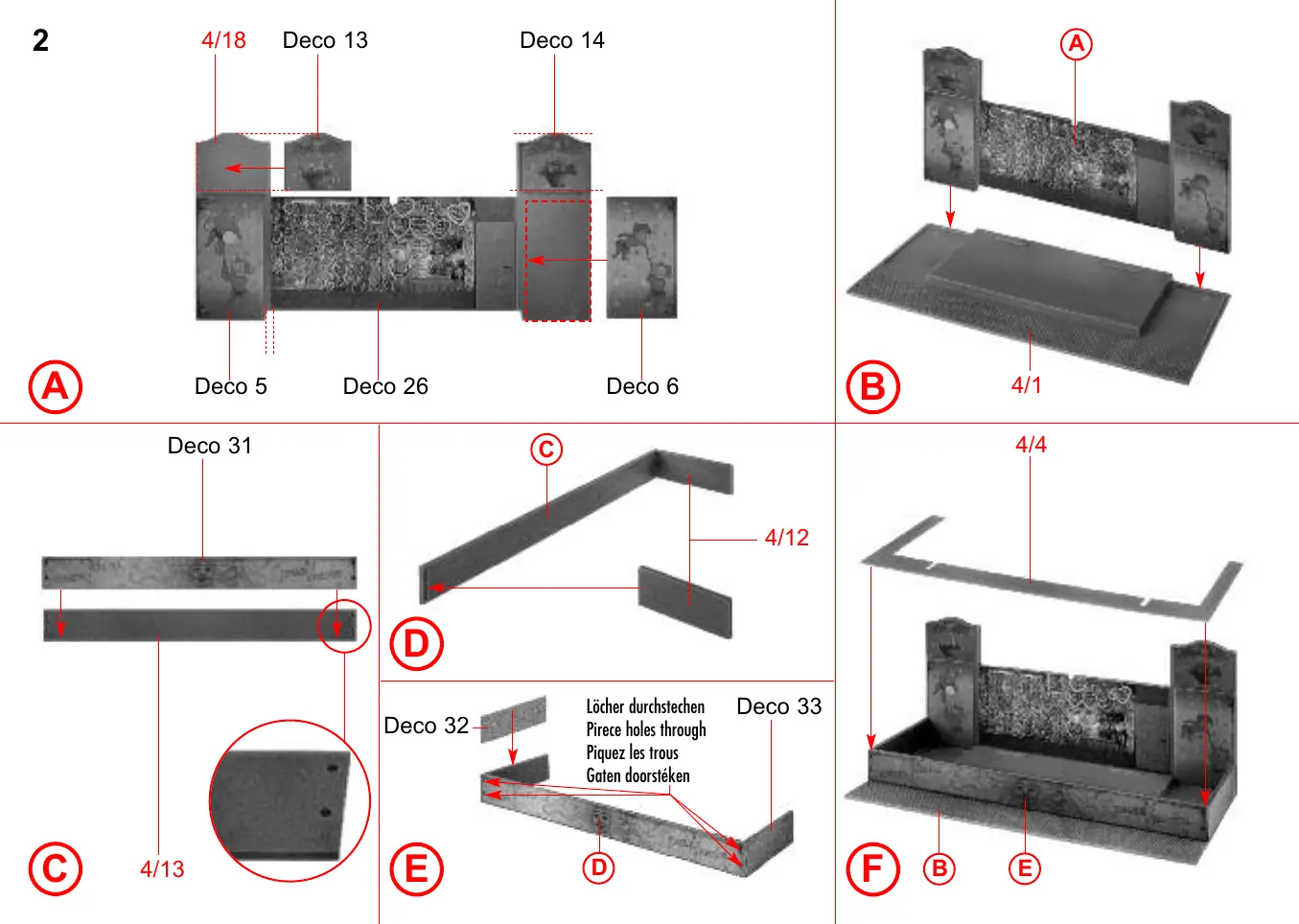 2

4/18 Deco 13 Deco 14

Deco 5 Deco 26 Deco 6

A

A

4/1

B

Deco 31

4/13

C

C

4/12

D

Deco 32

Löcher durchstechen
Pirece holes through
Piquez les trous
Gaten doorstéken

Deco 33

D

E

4/4

F B E