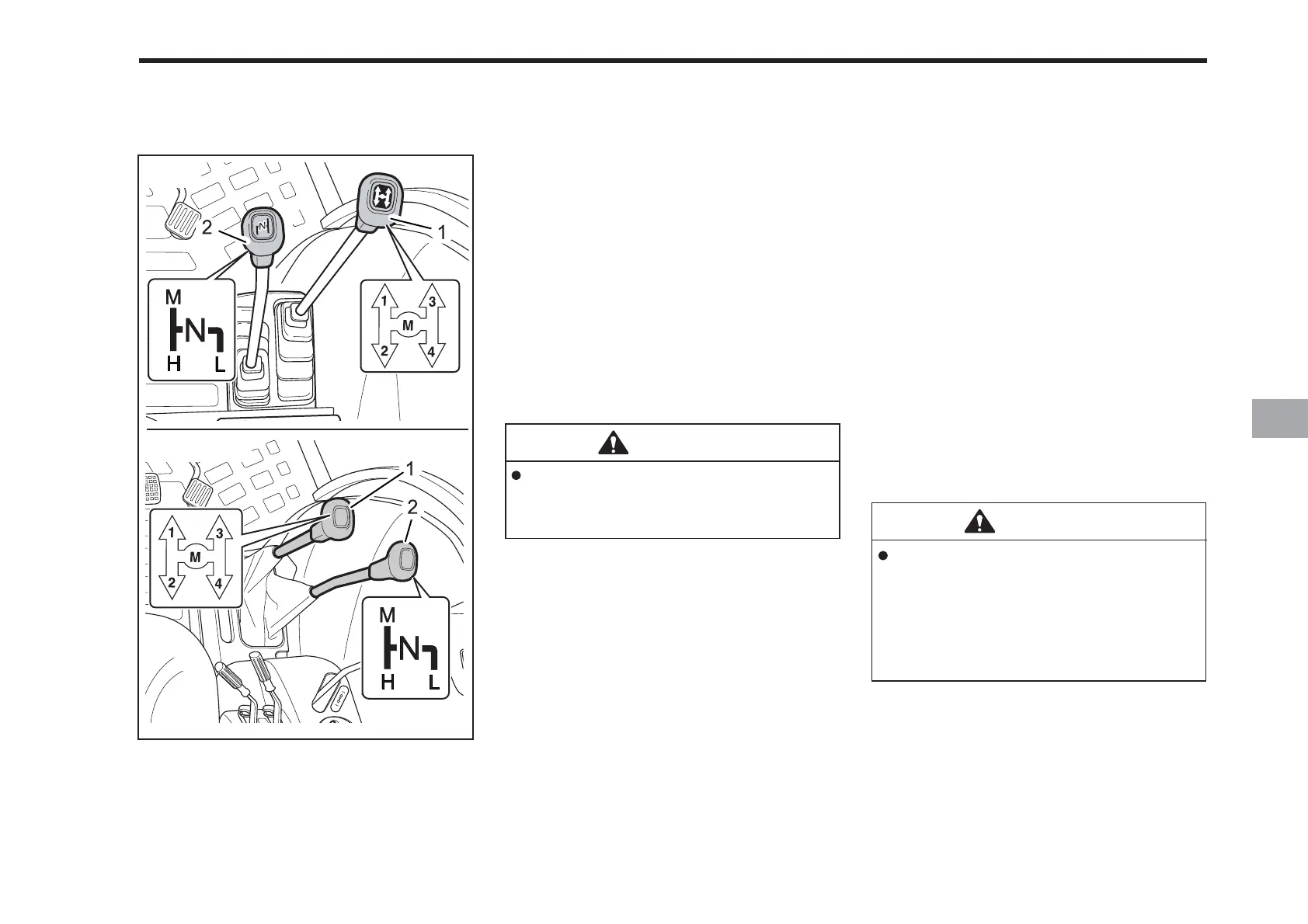 2

1

M

N

H L

1 3

M

2 4

1

2

1 3

M

2 4

M

N

H L