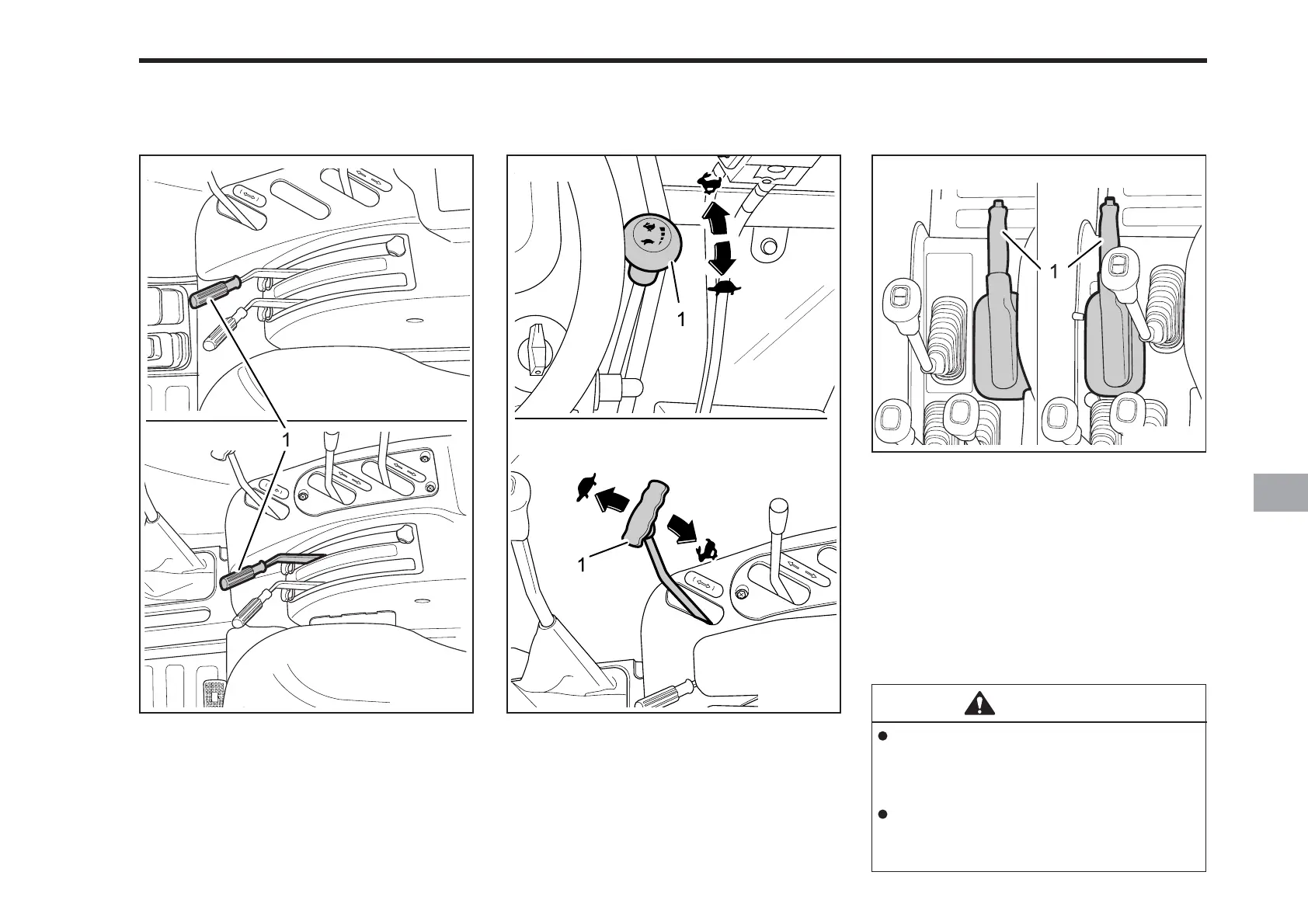 1

1

1

1