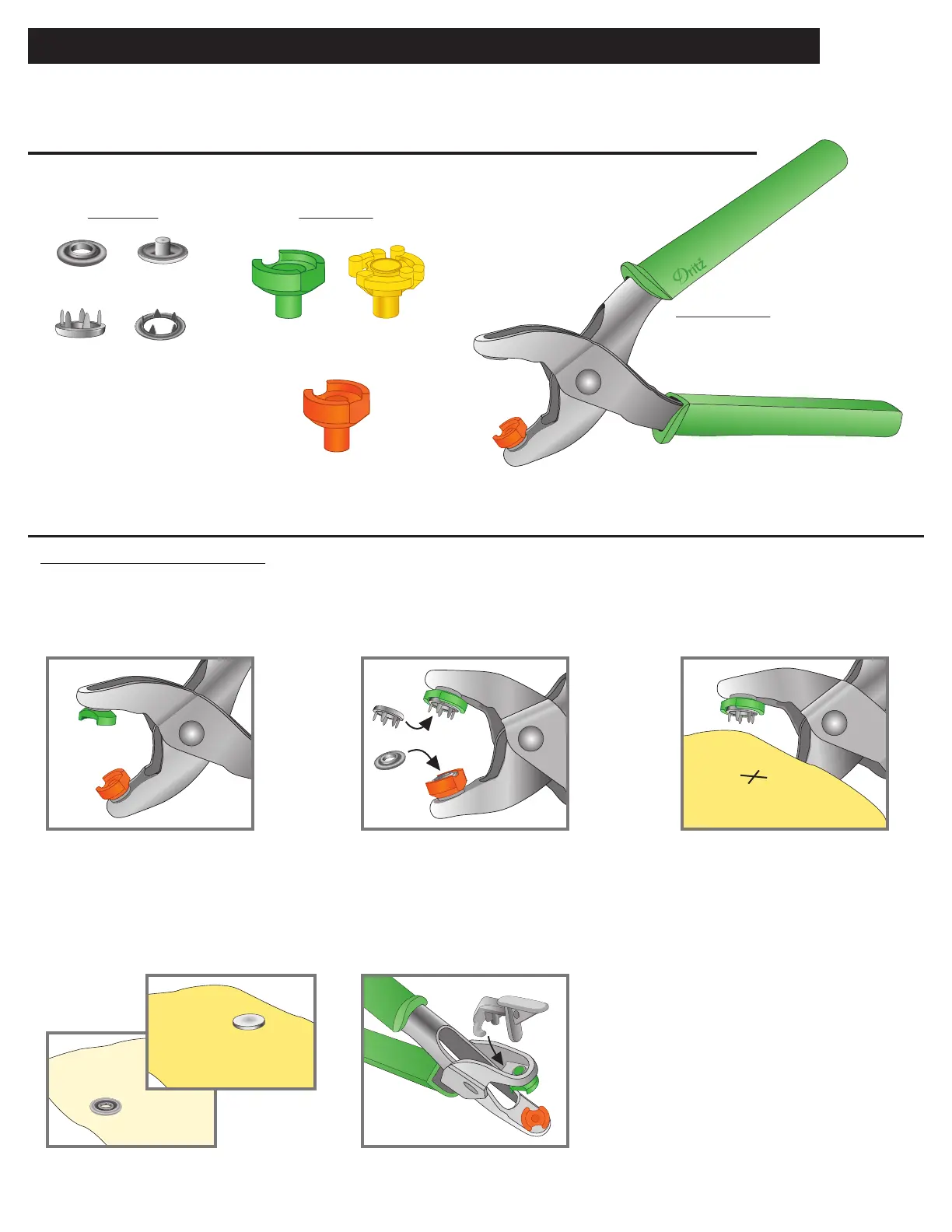 Dritz