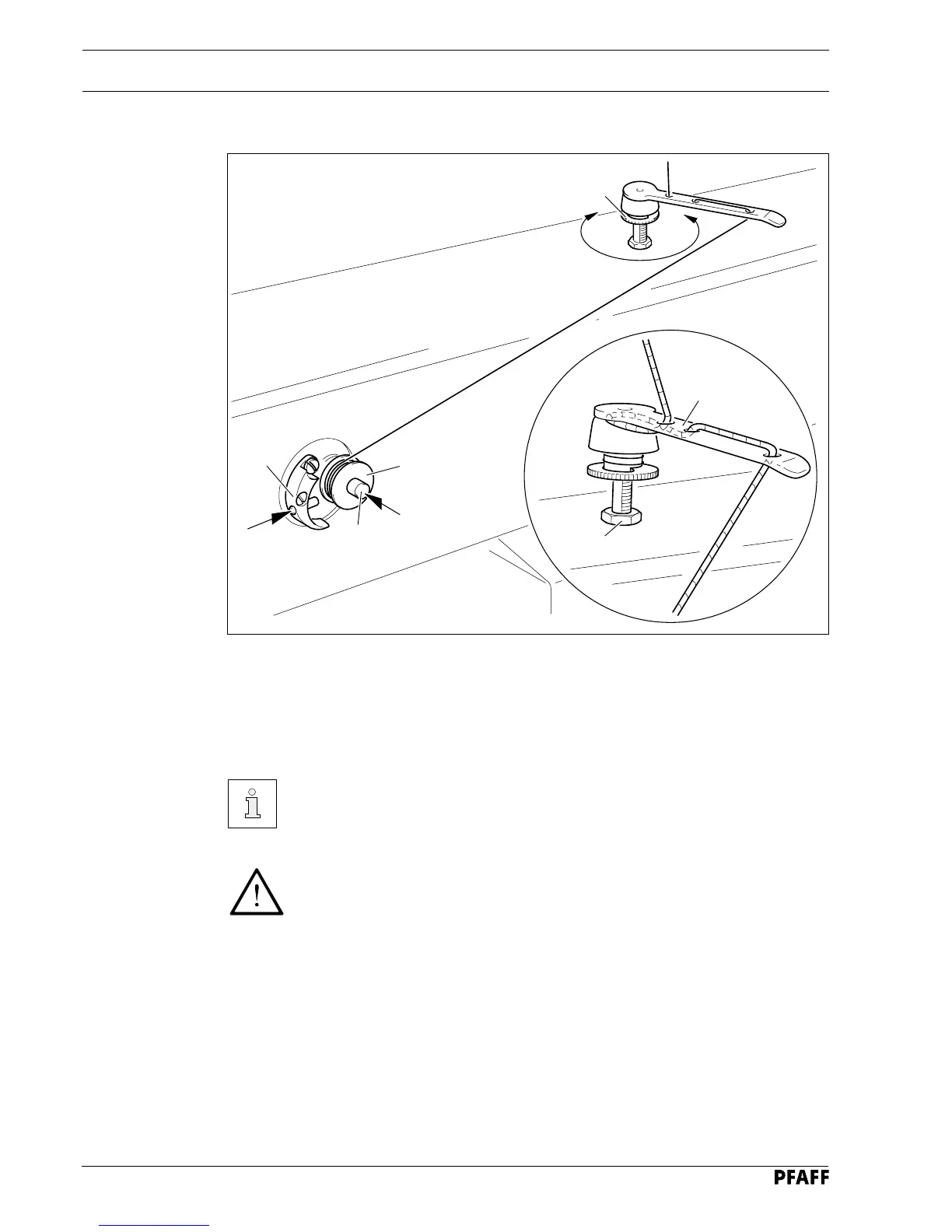 PFAFF