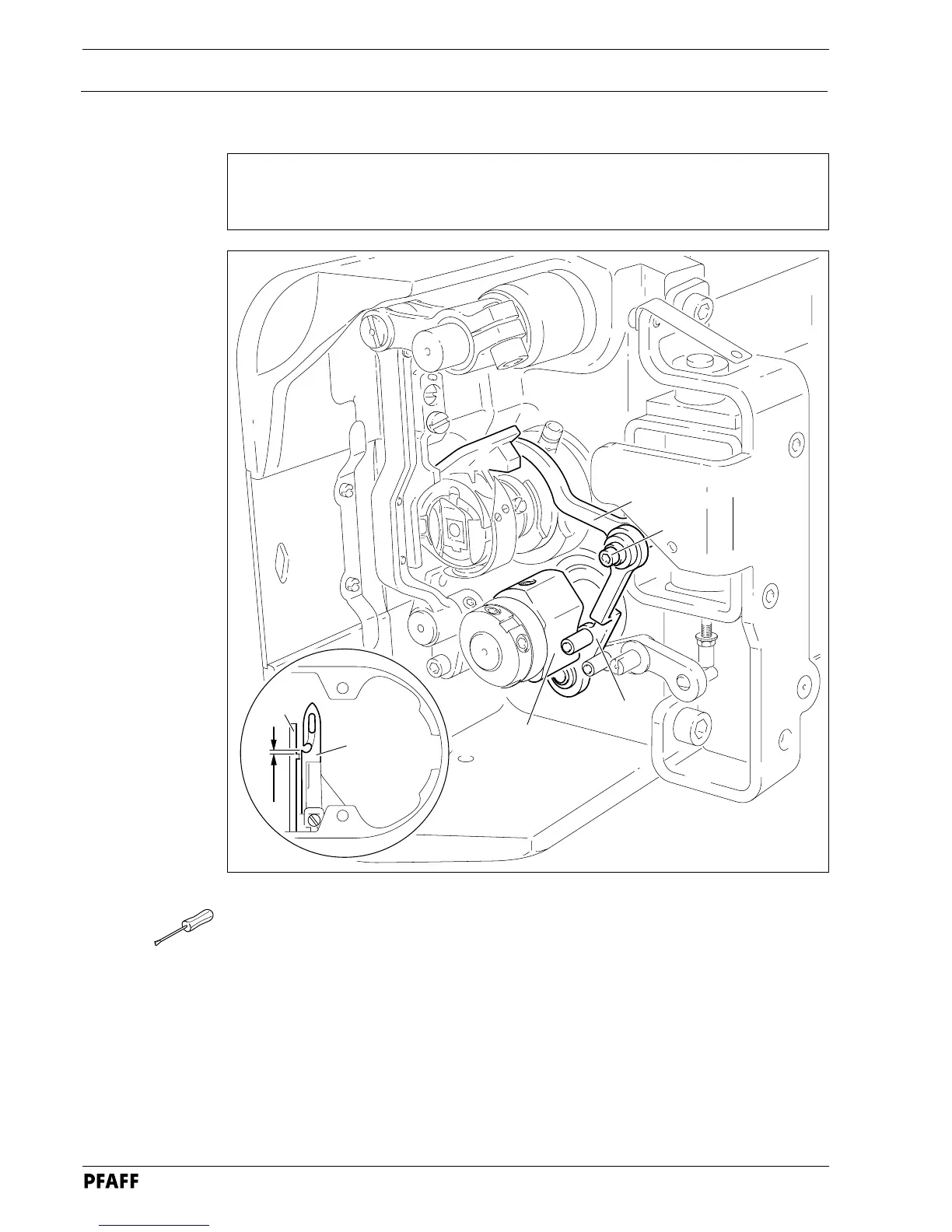 PFAFF