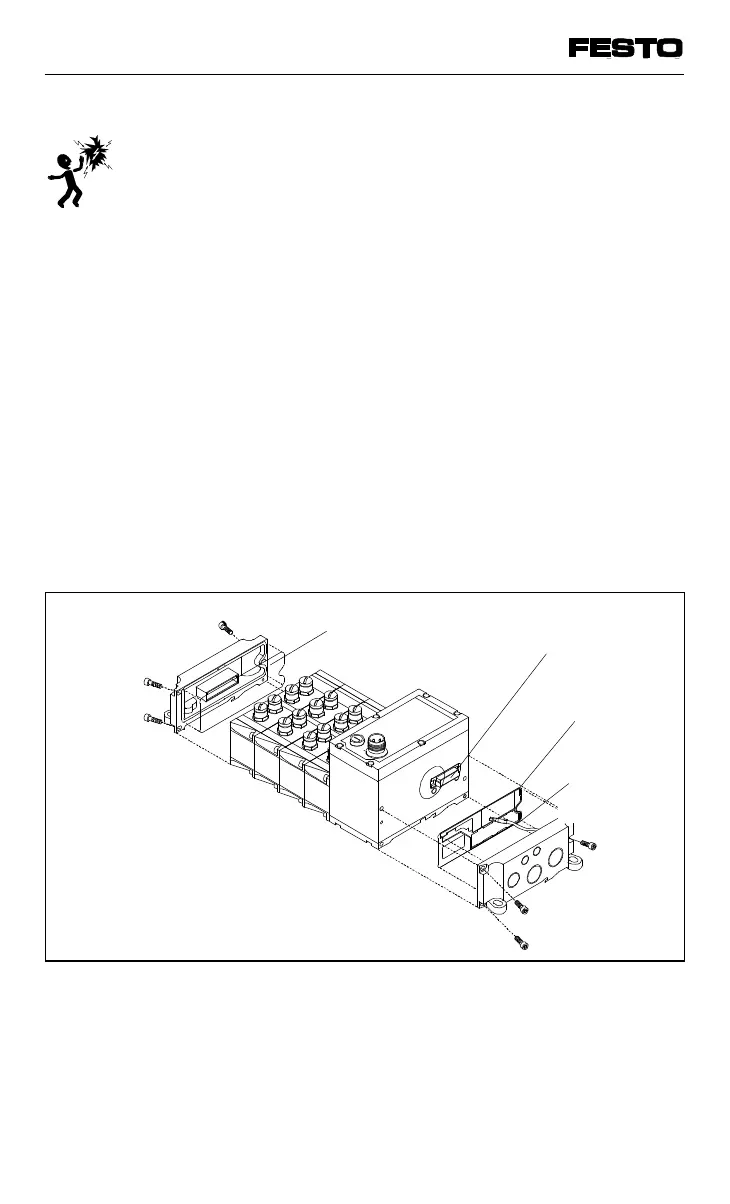 FESTO