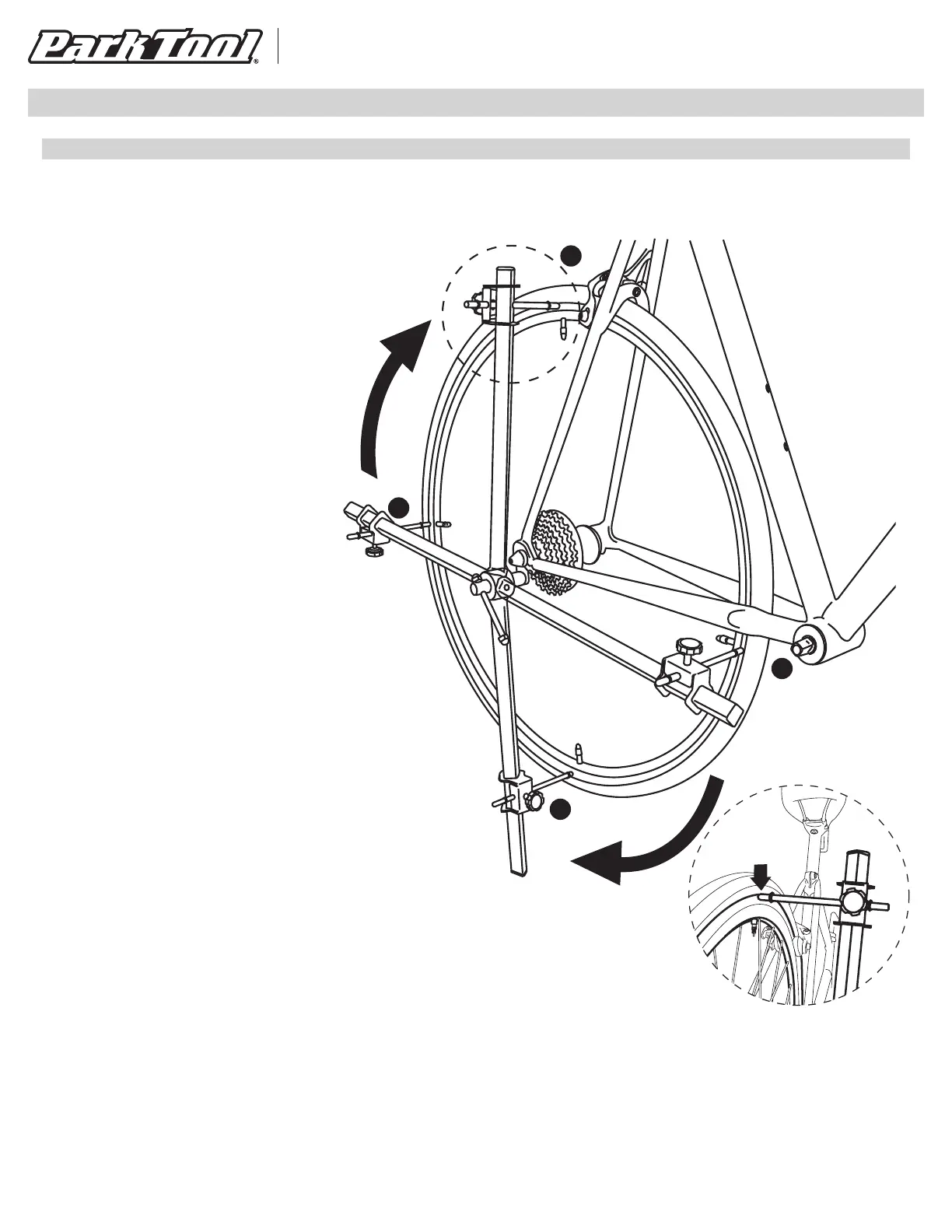 Park Tool®