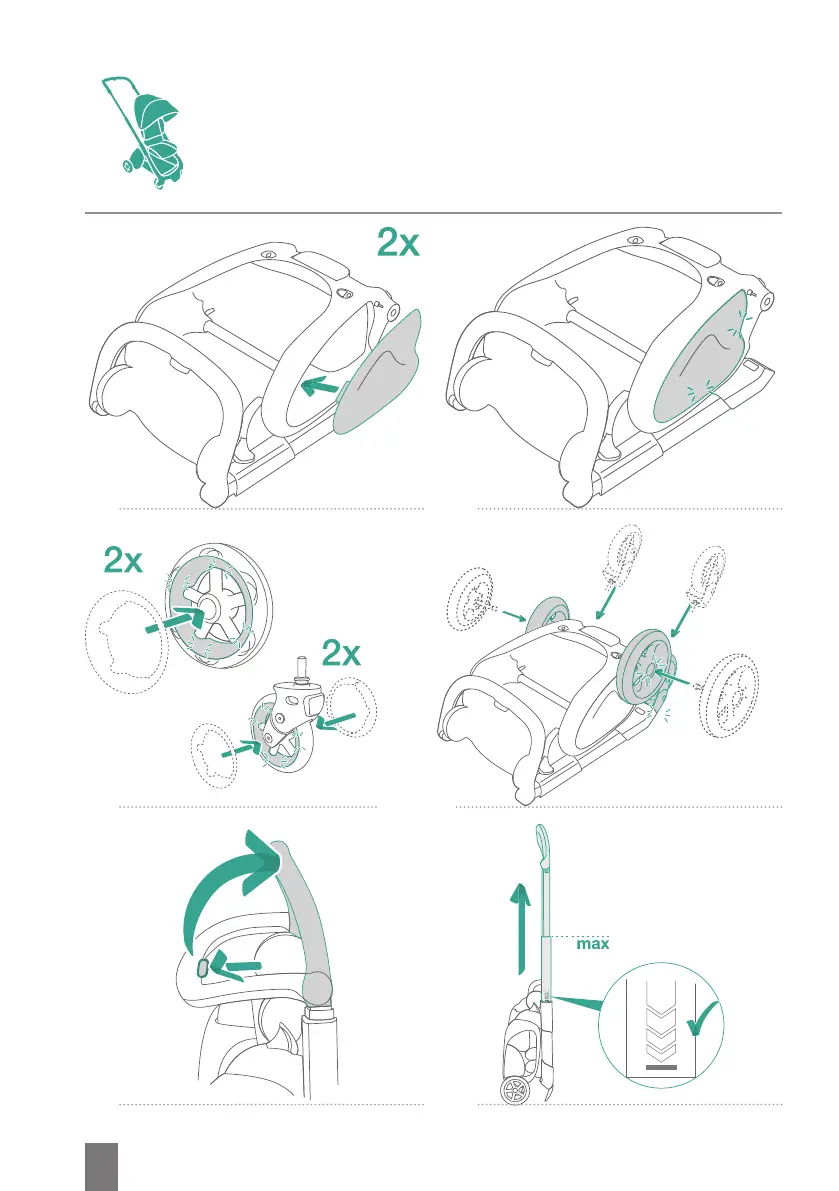 2x

2x

2x

max