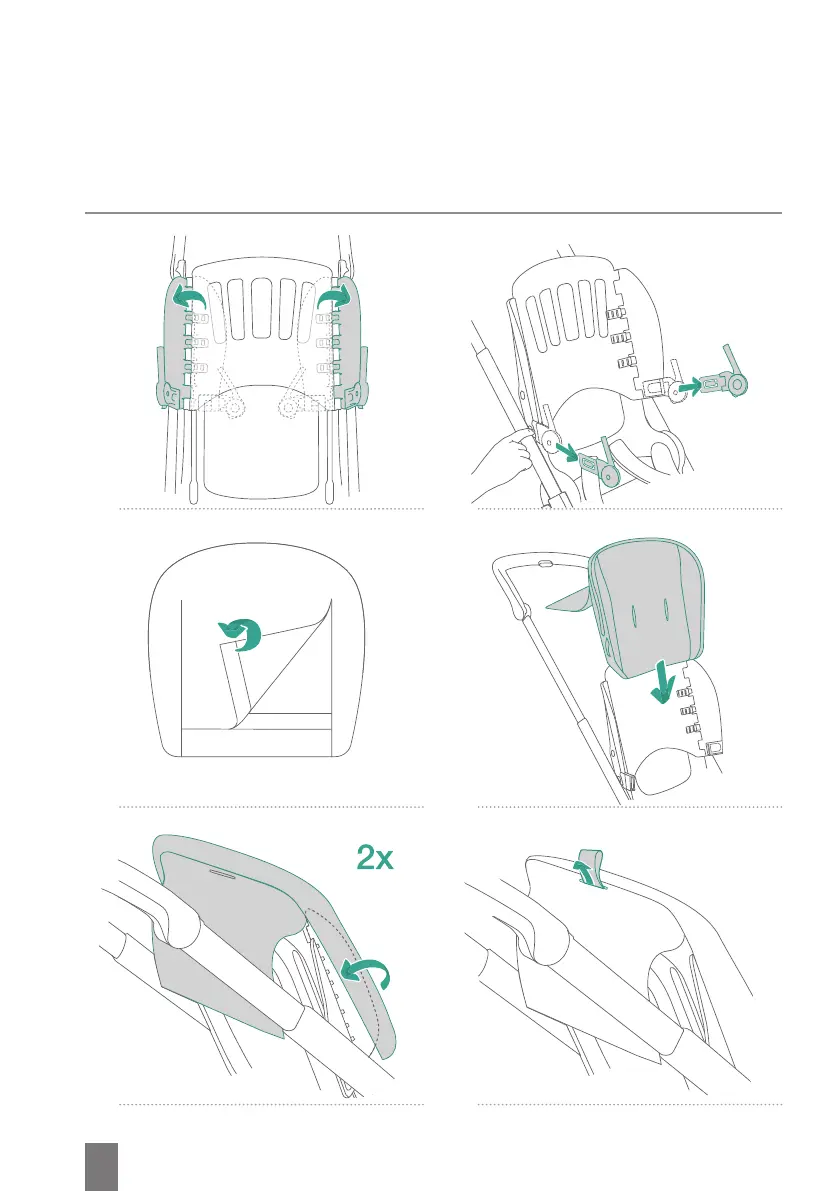 2x