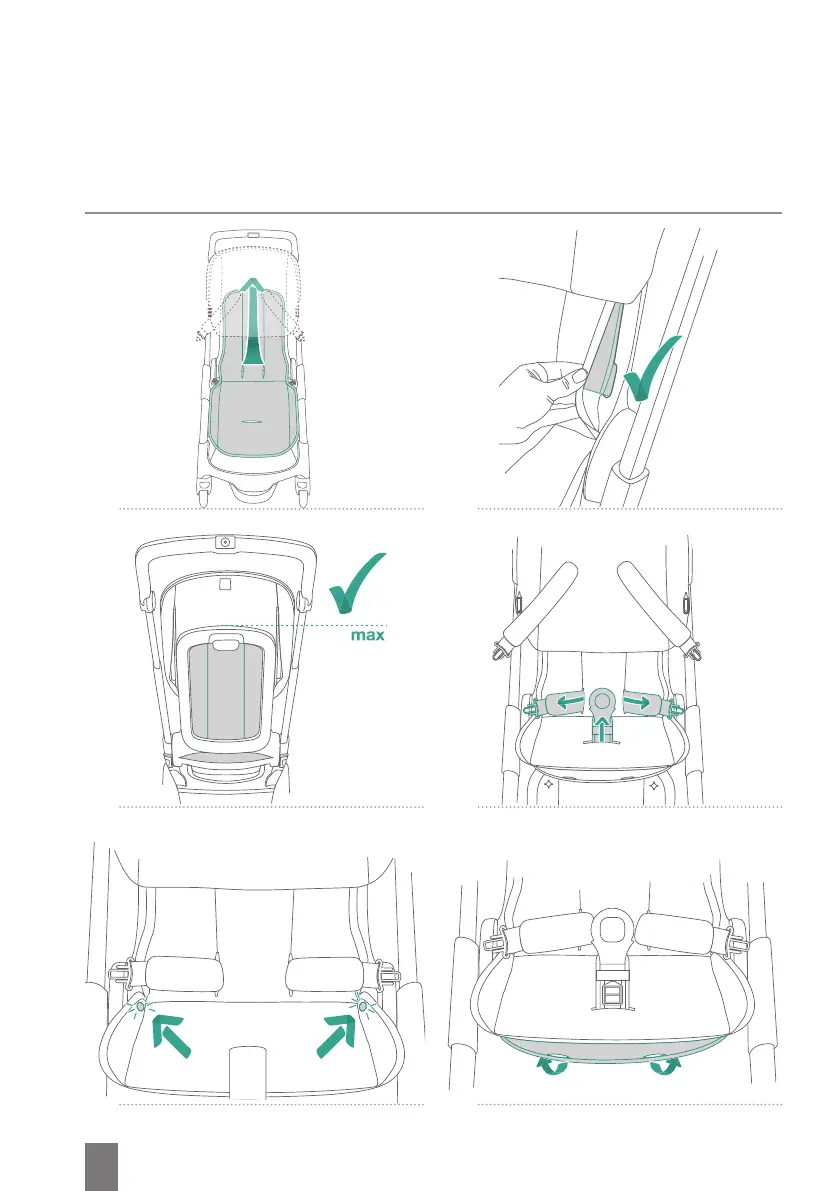 max