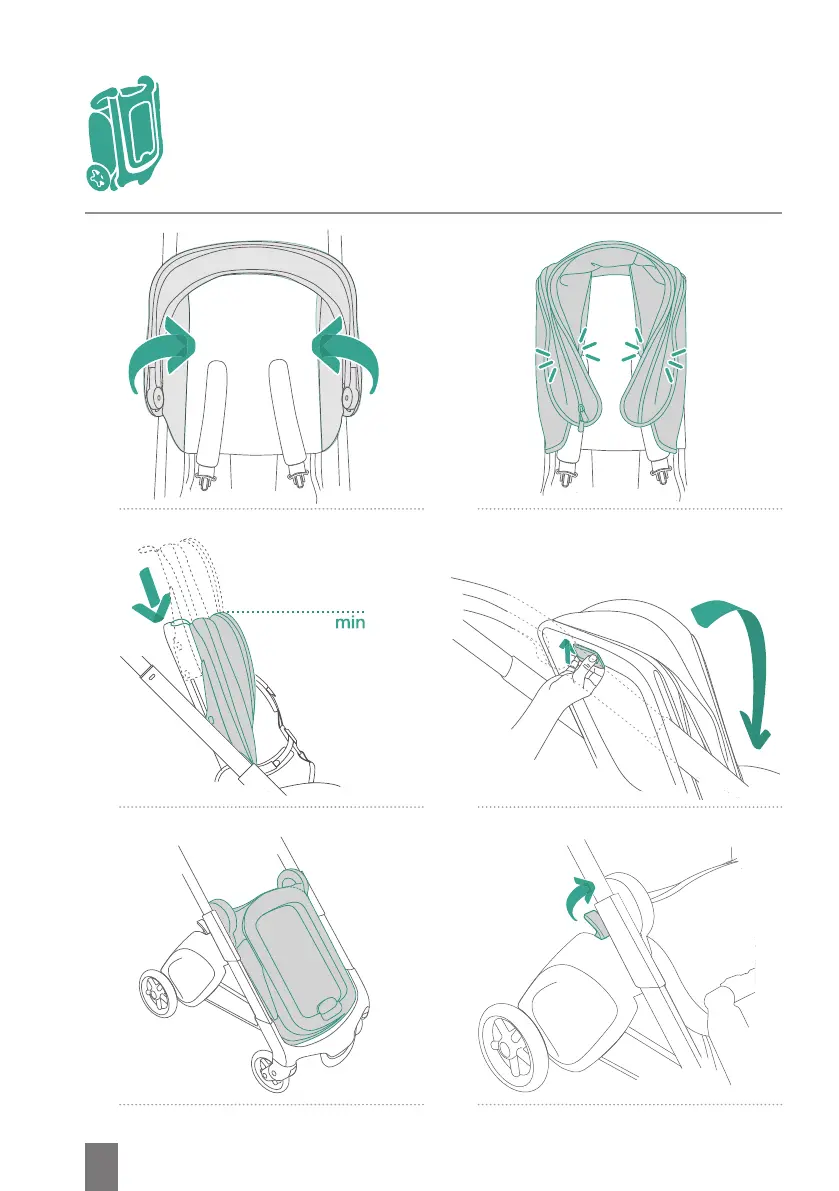 min