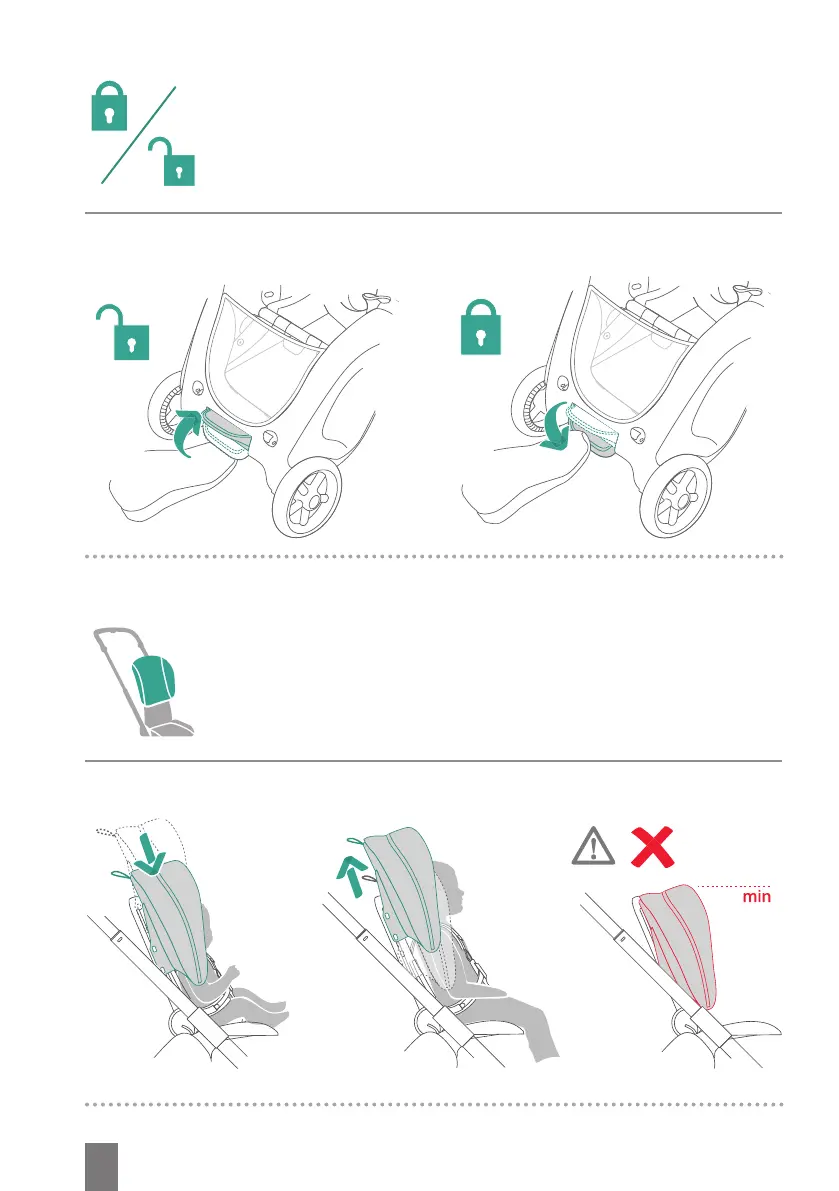 min