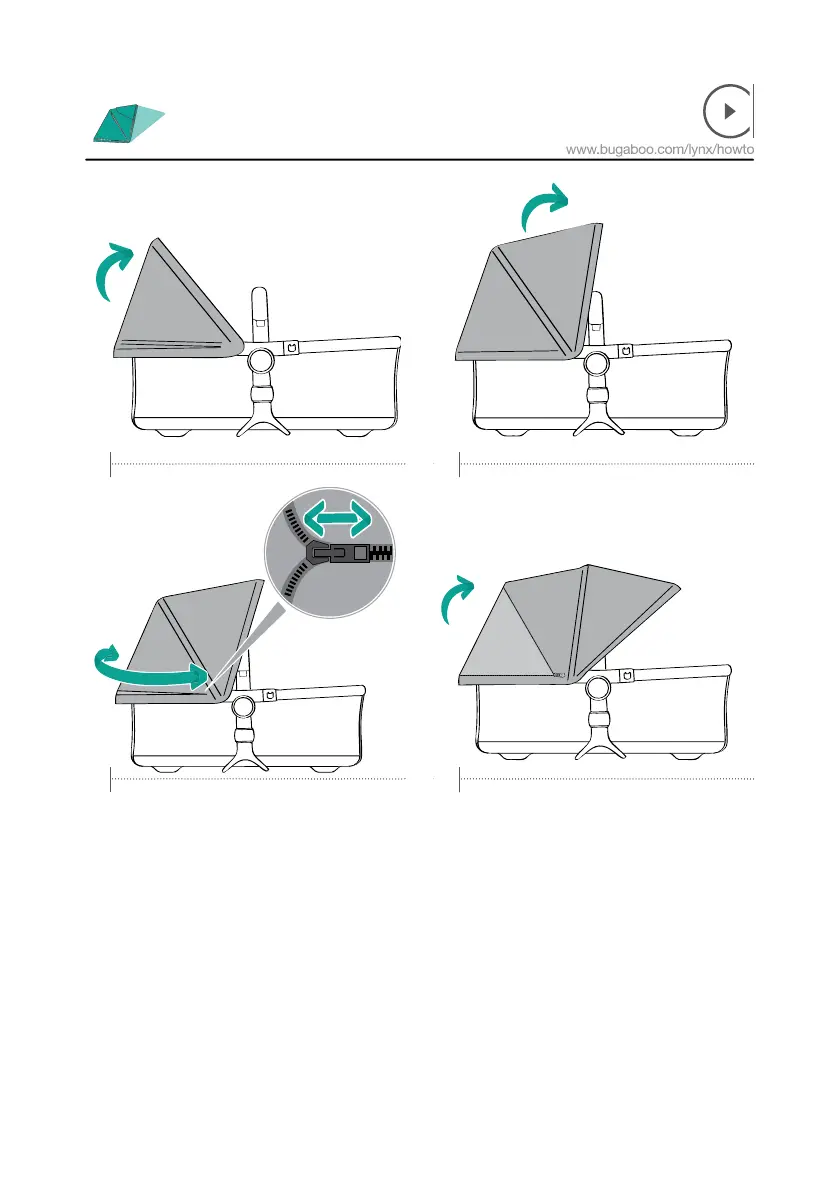 www.bugaboo.com/lynx/howto