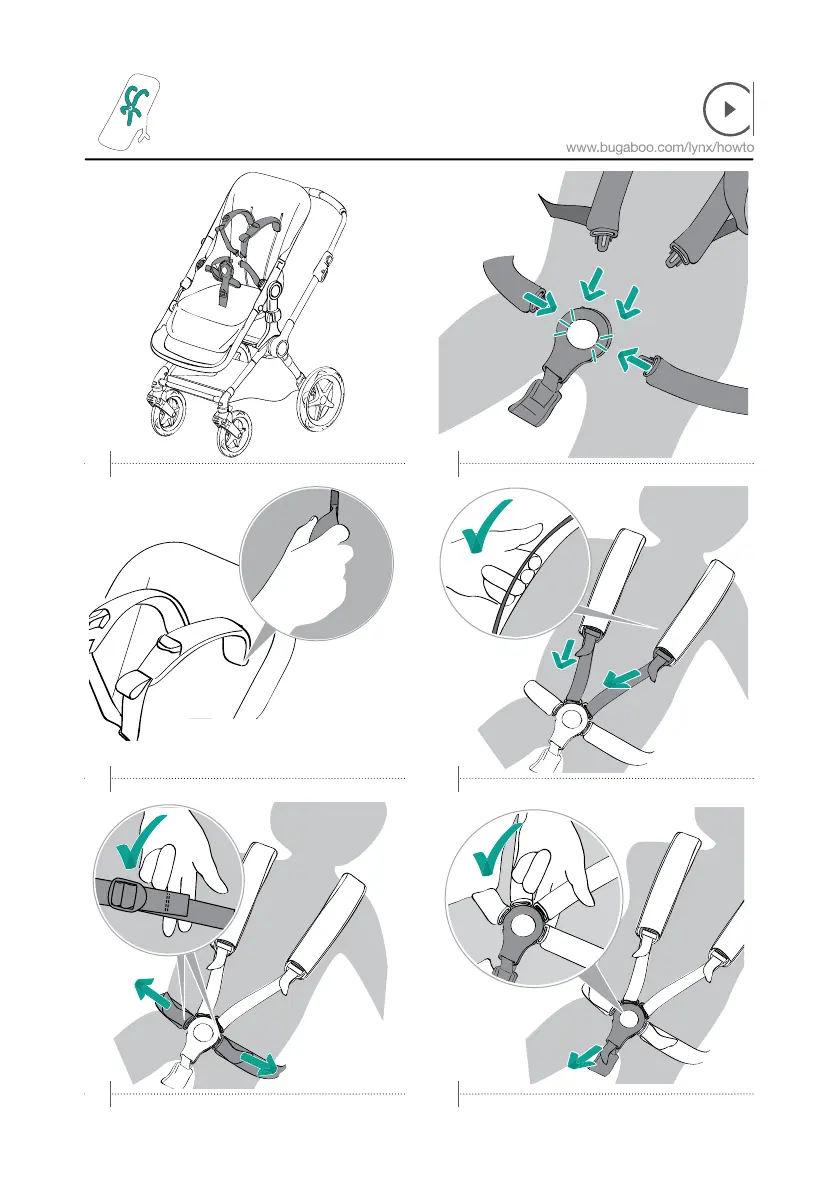 www.bugaboo.com/lynx/howto