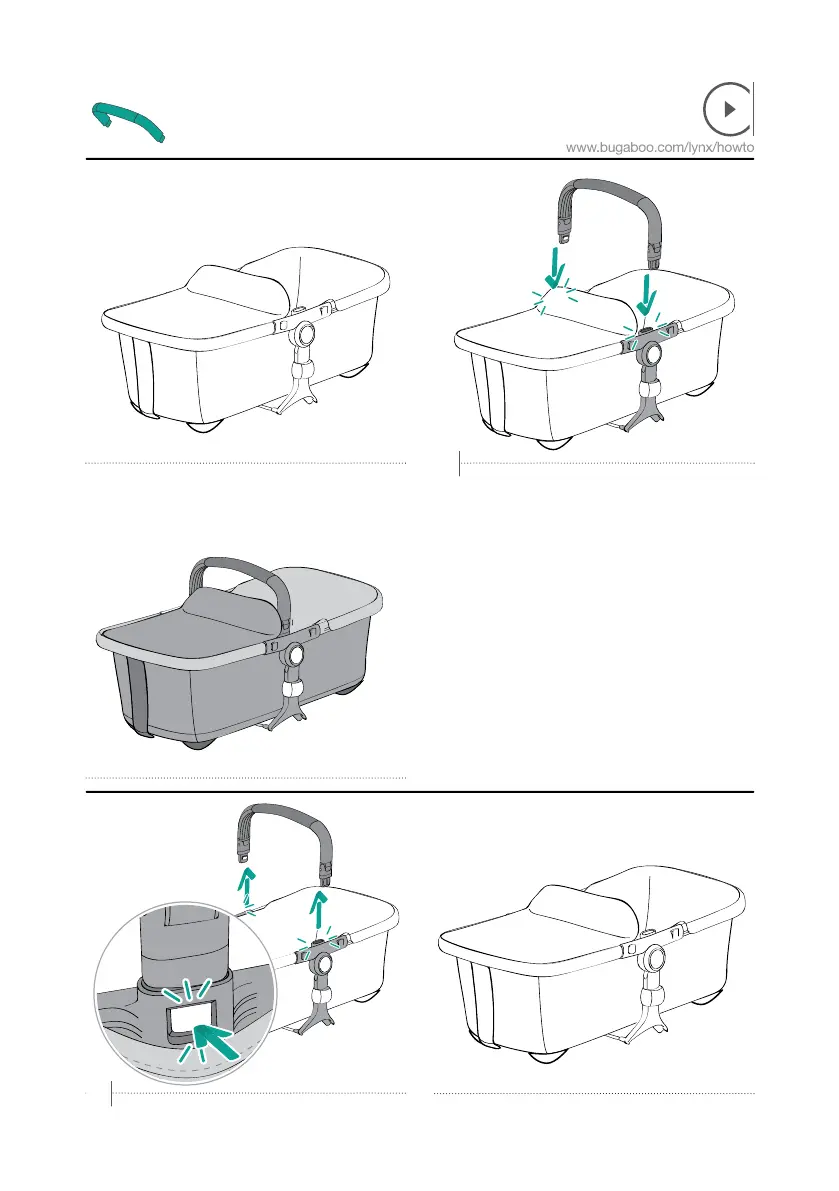 www.bugaboo.com/lynx/howto