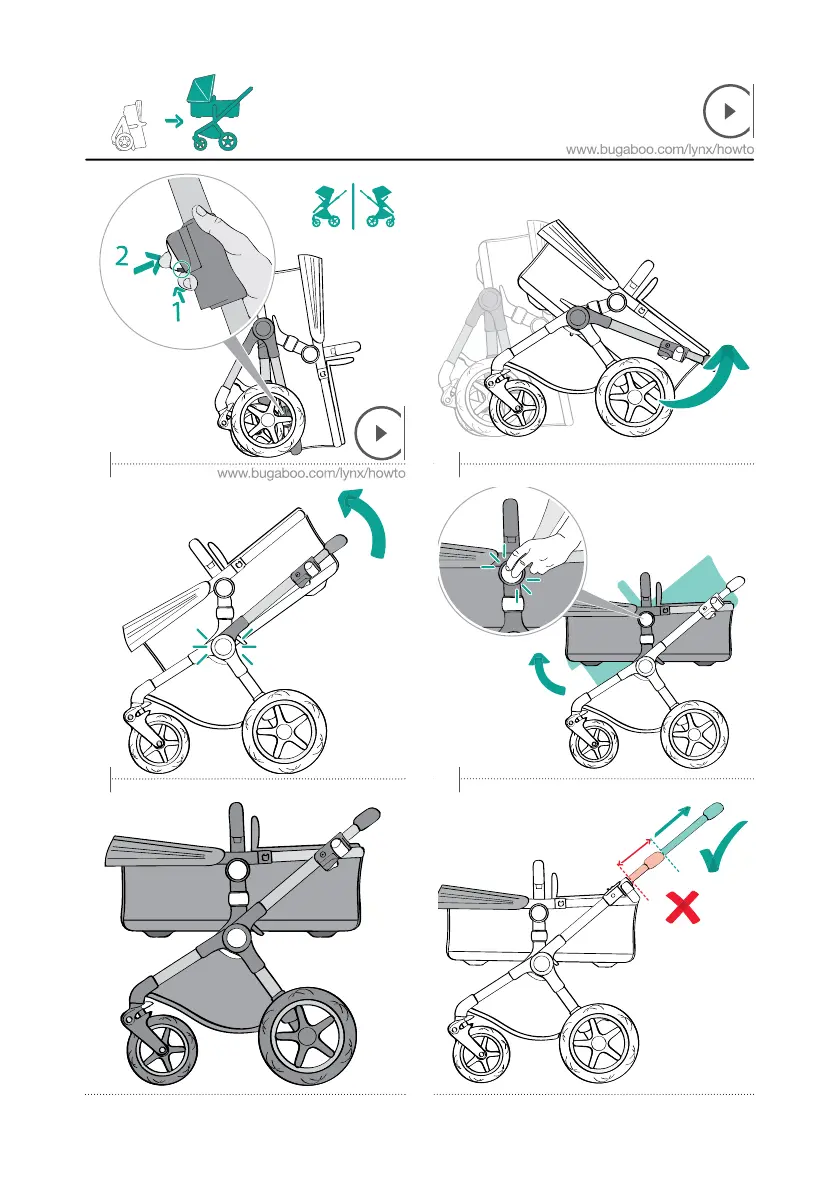 www.bugaboo.com/lynx/howto

2

1

www.bugaboo.com/lynx/howto