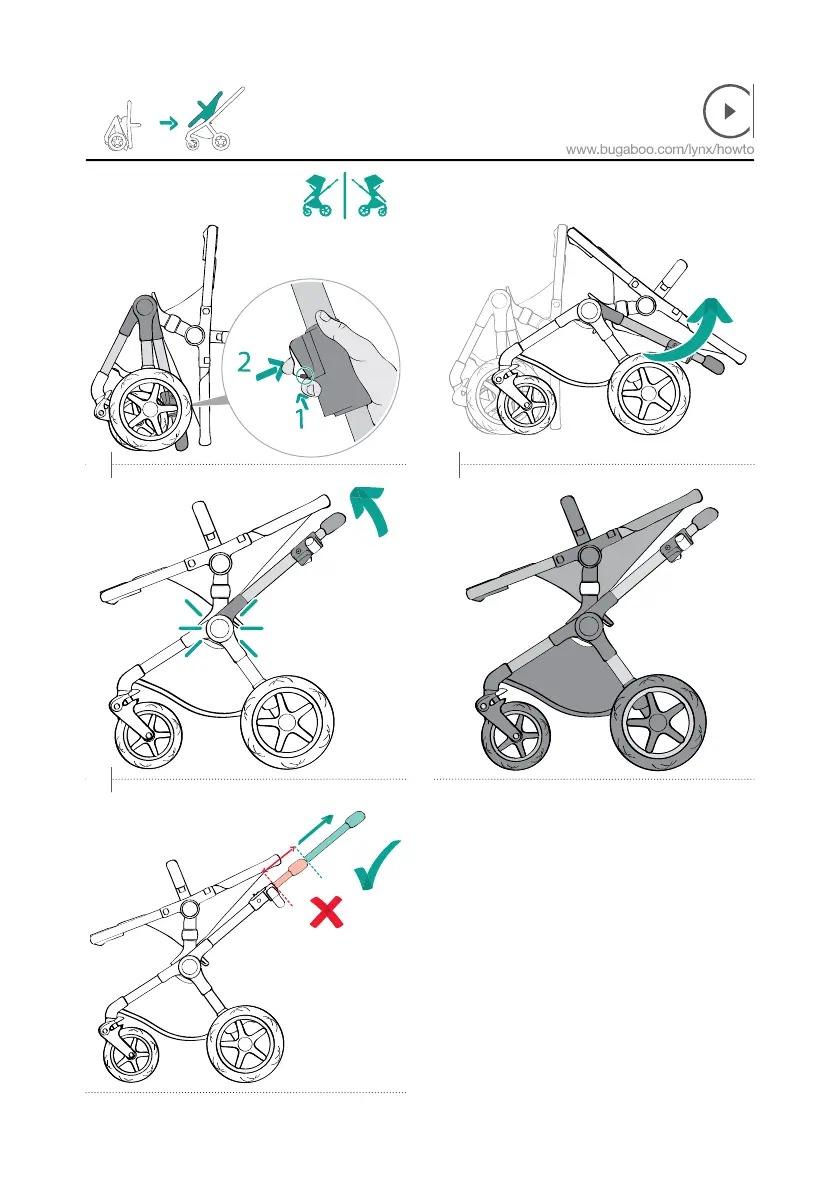 www.bugaboo.com/lynx/howto

2

1