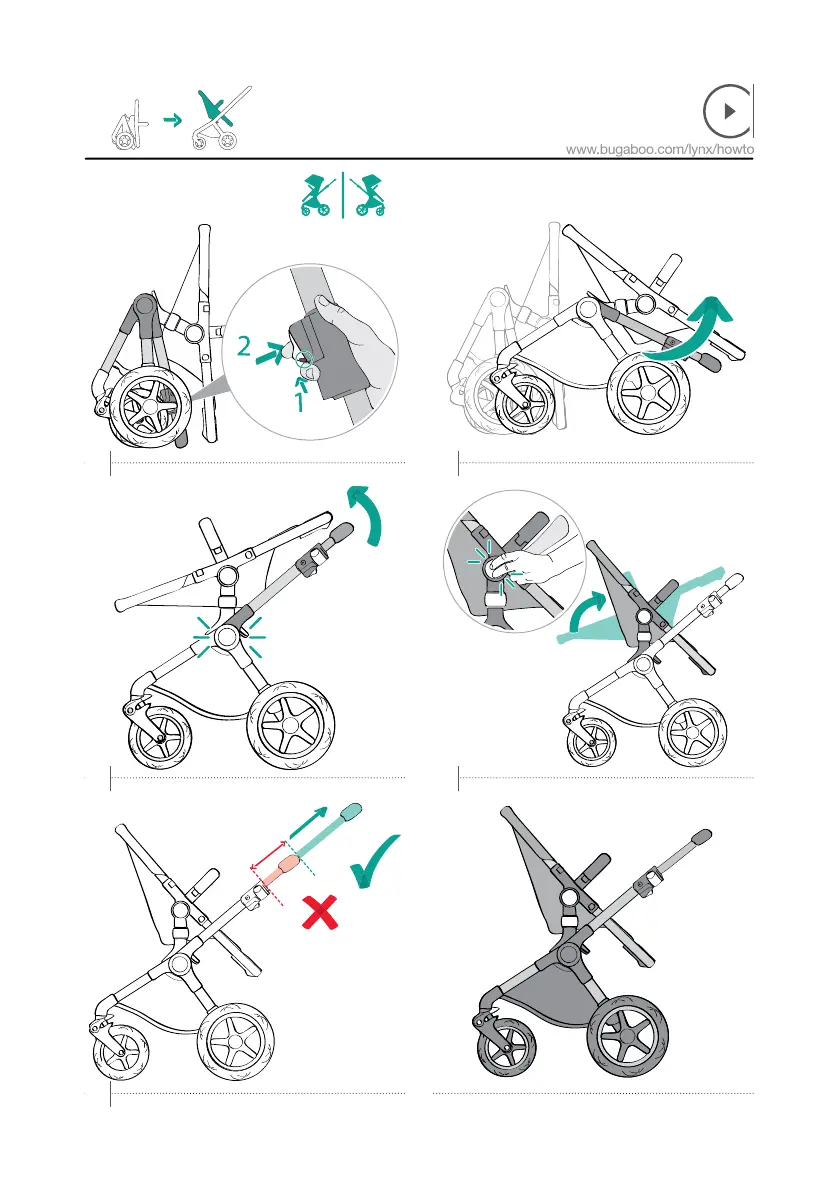 www.bugaboo.com/lynx/howto

2
1