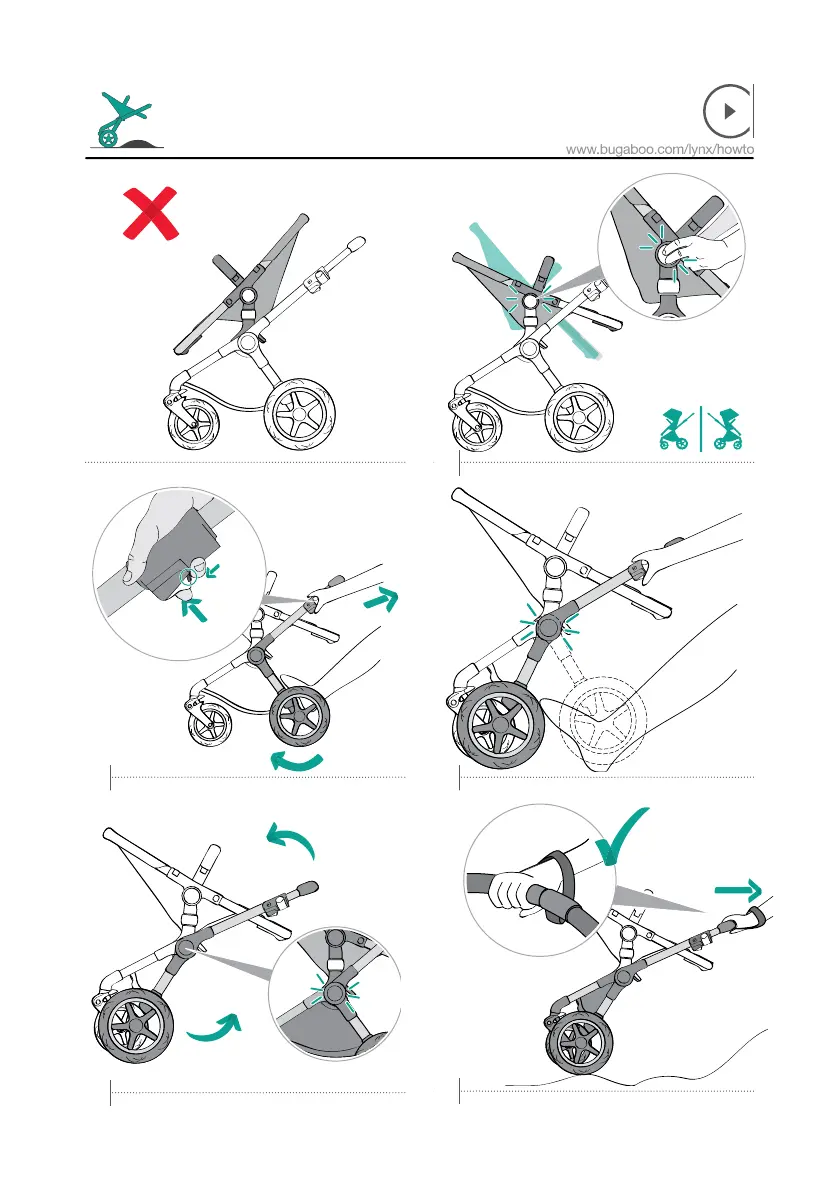 www.bugaboo.com/lynx/howto