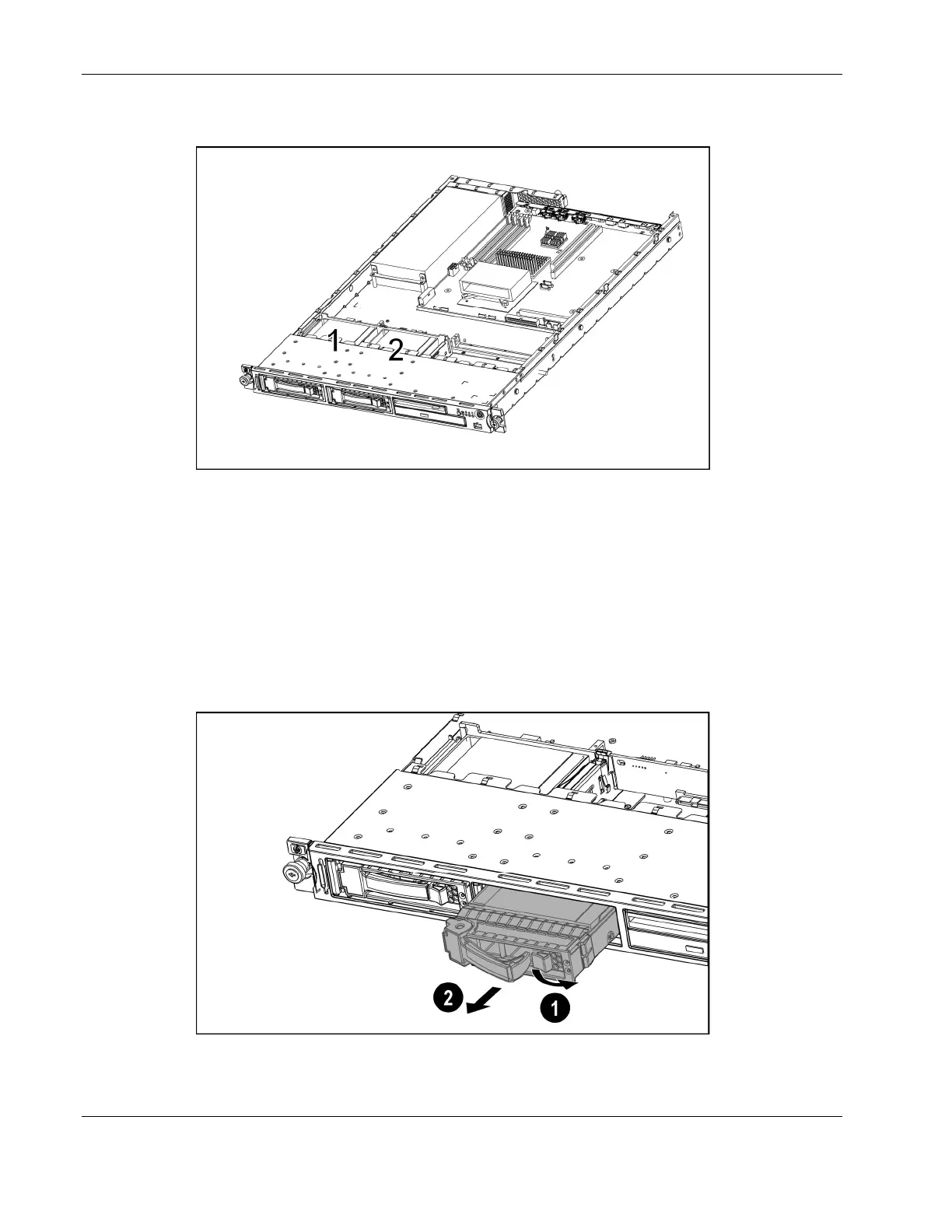 1
2

2
1