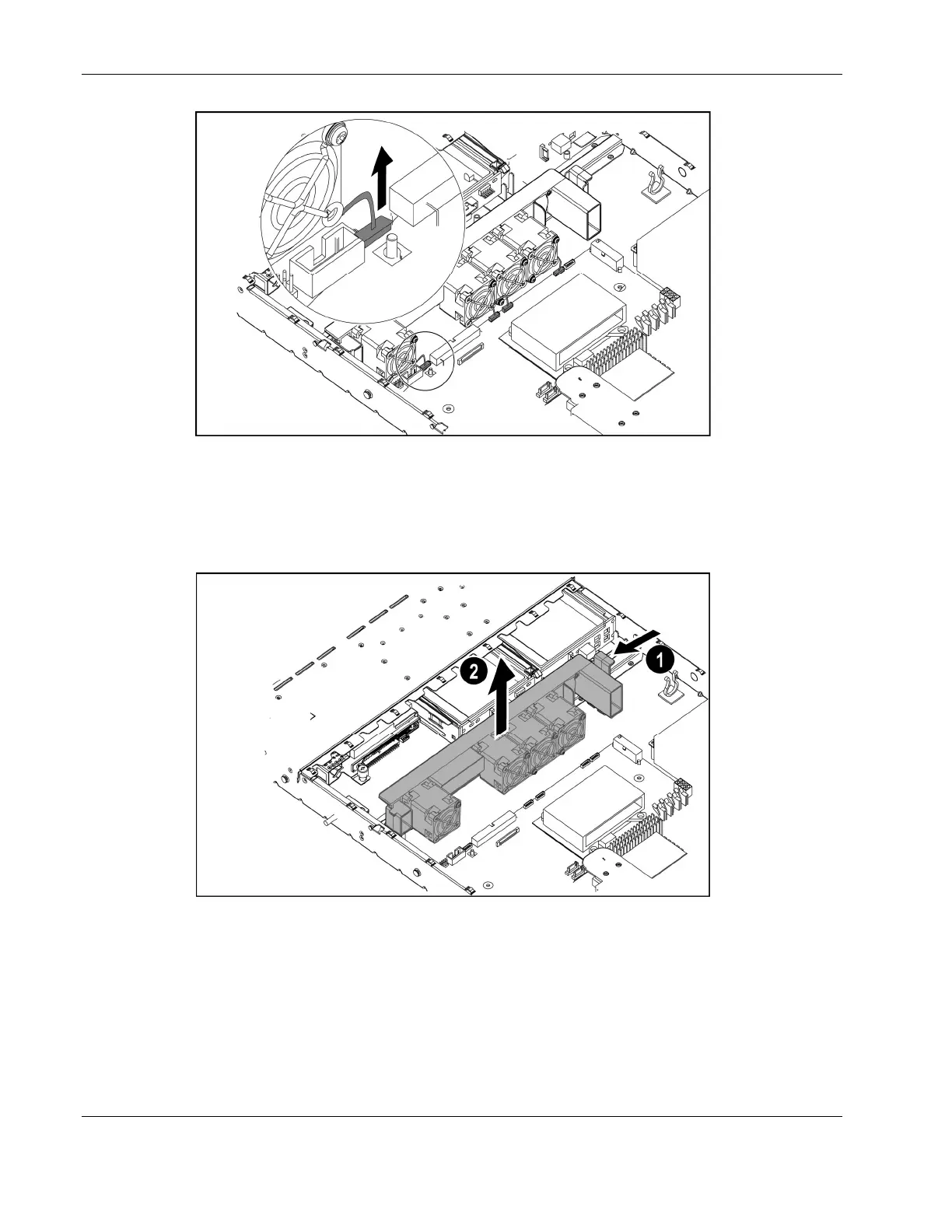 2

1