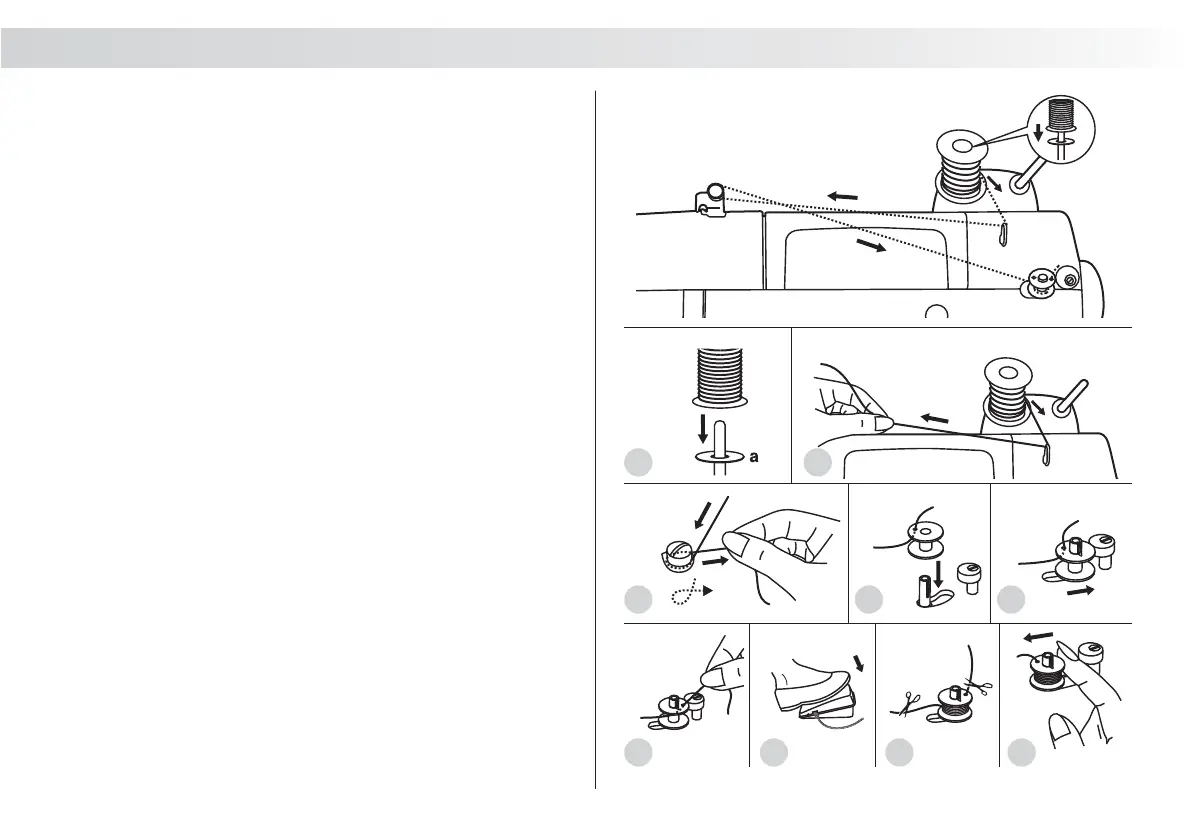 a