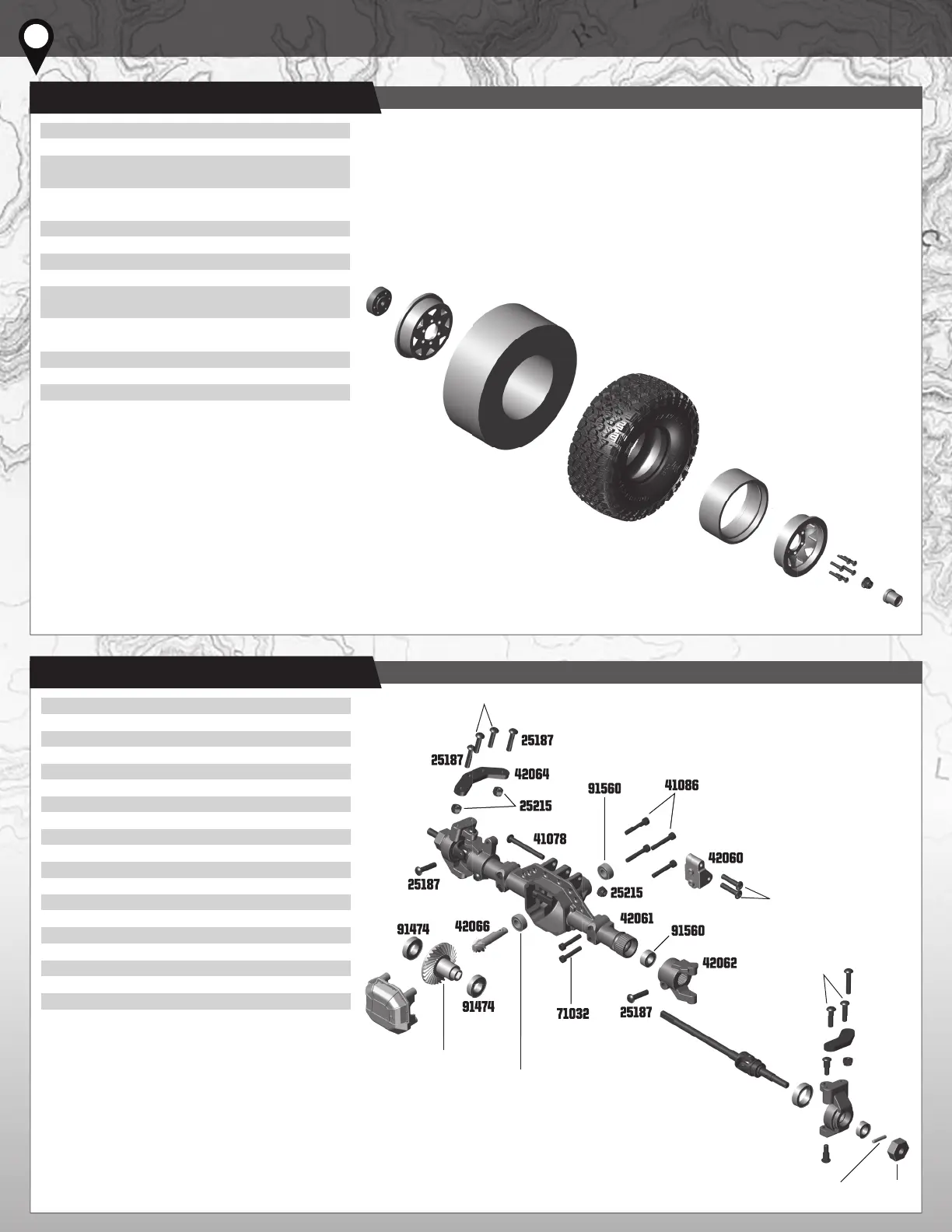 25187
25187
42064
25215
91560
41086
41078
42060
25187
25215
42061
91474
42066
91560
42062
91474
71032
25187