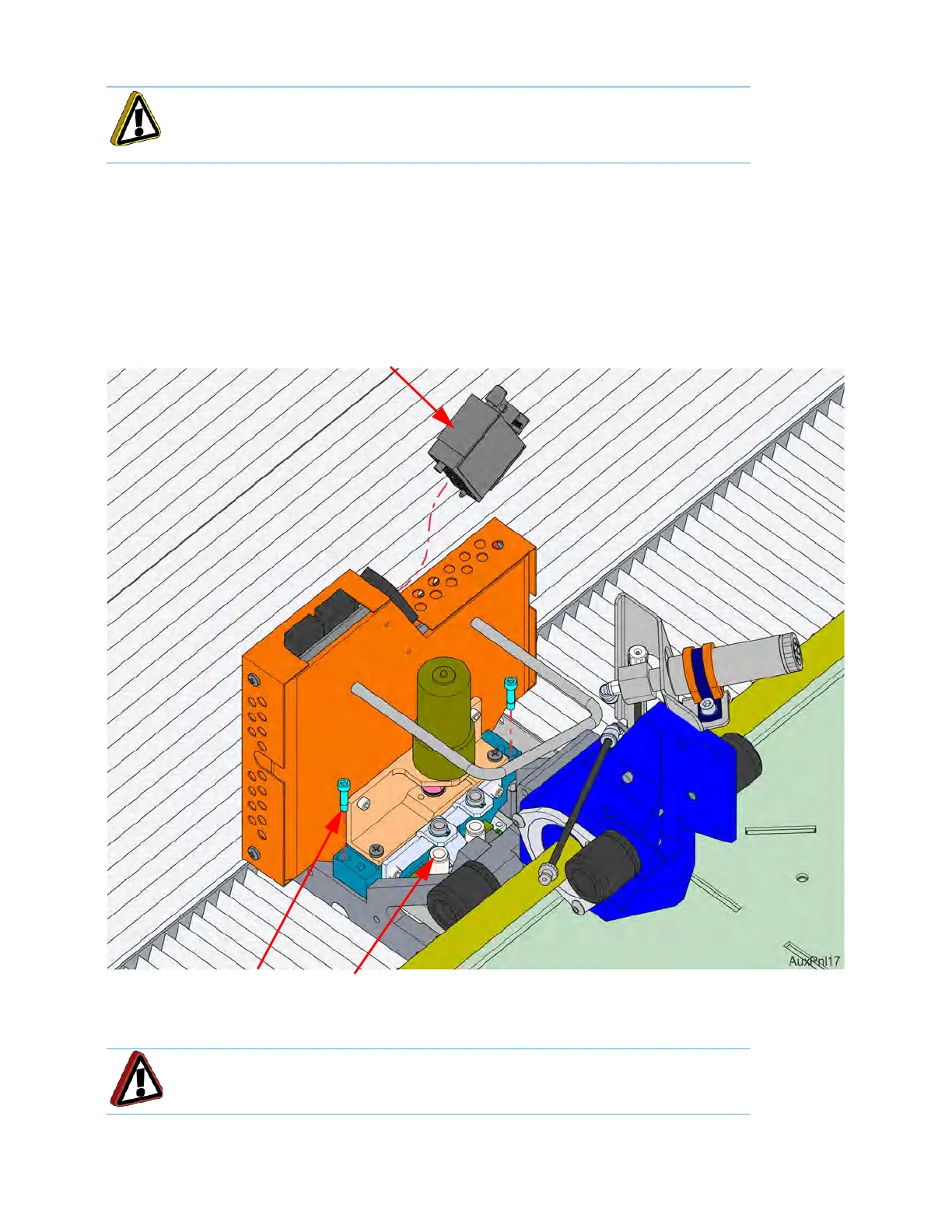 AuxPnl17