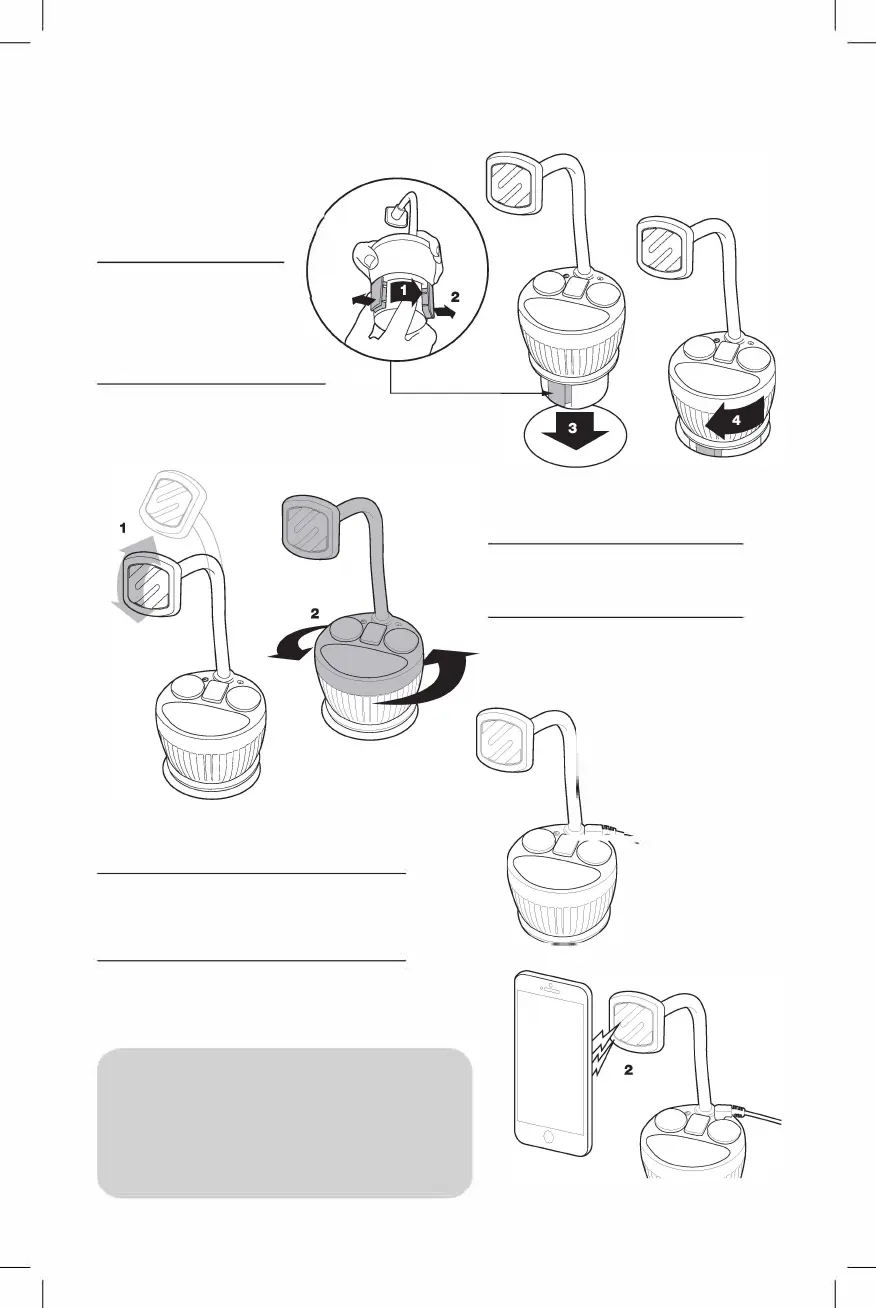 1
2
3
4
1
2
2