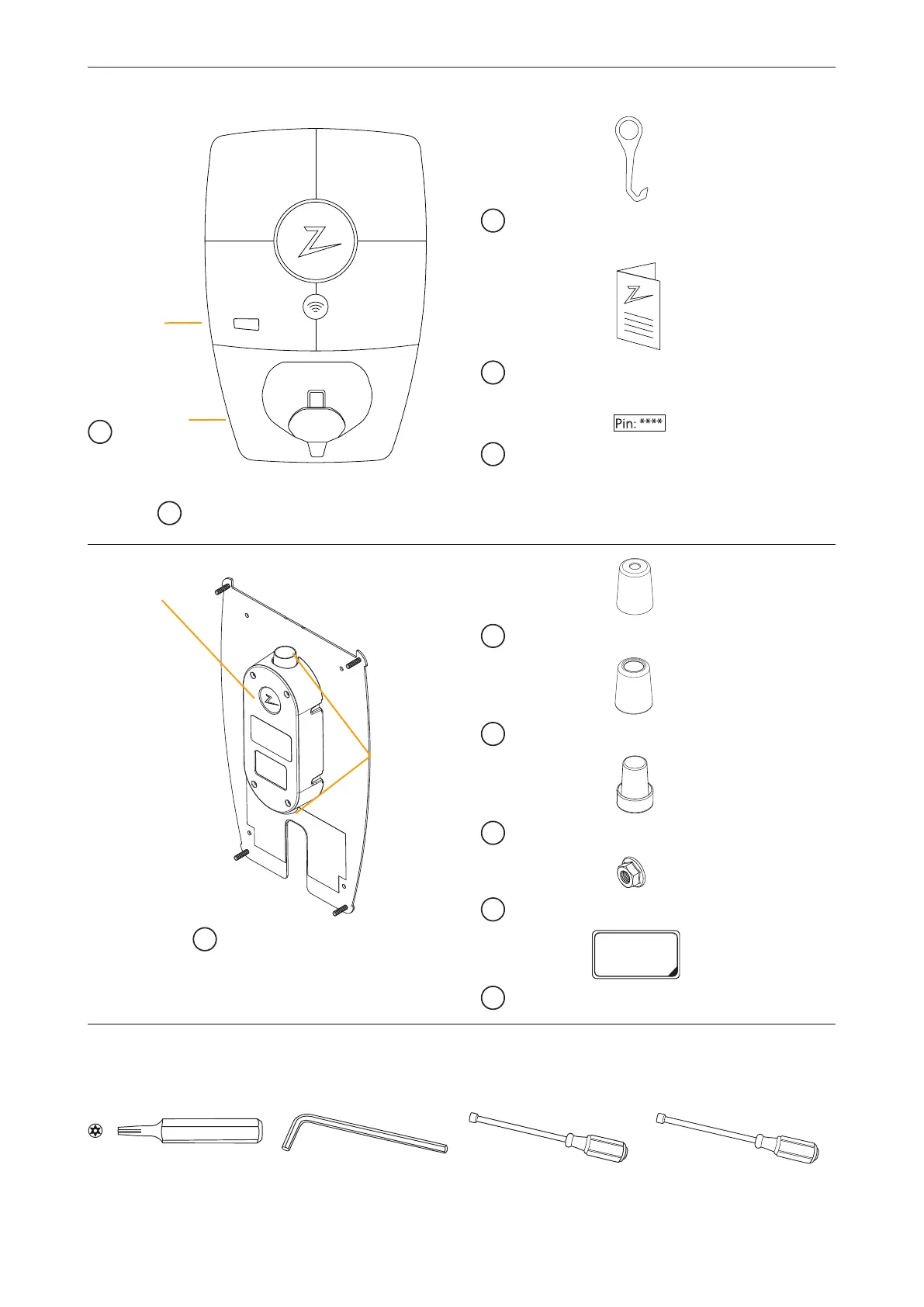 Pin: ****