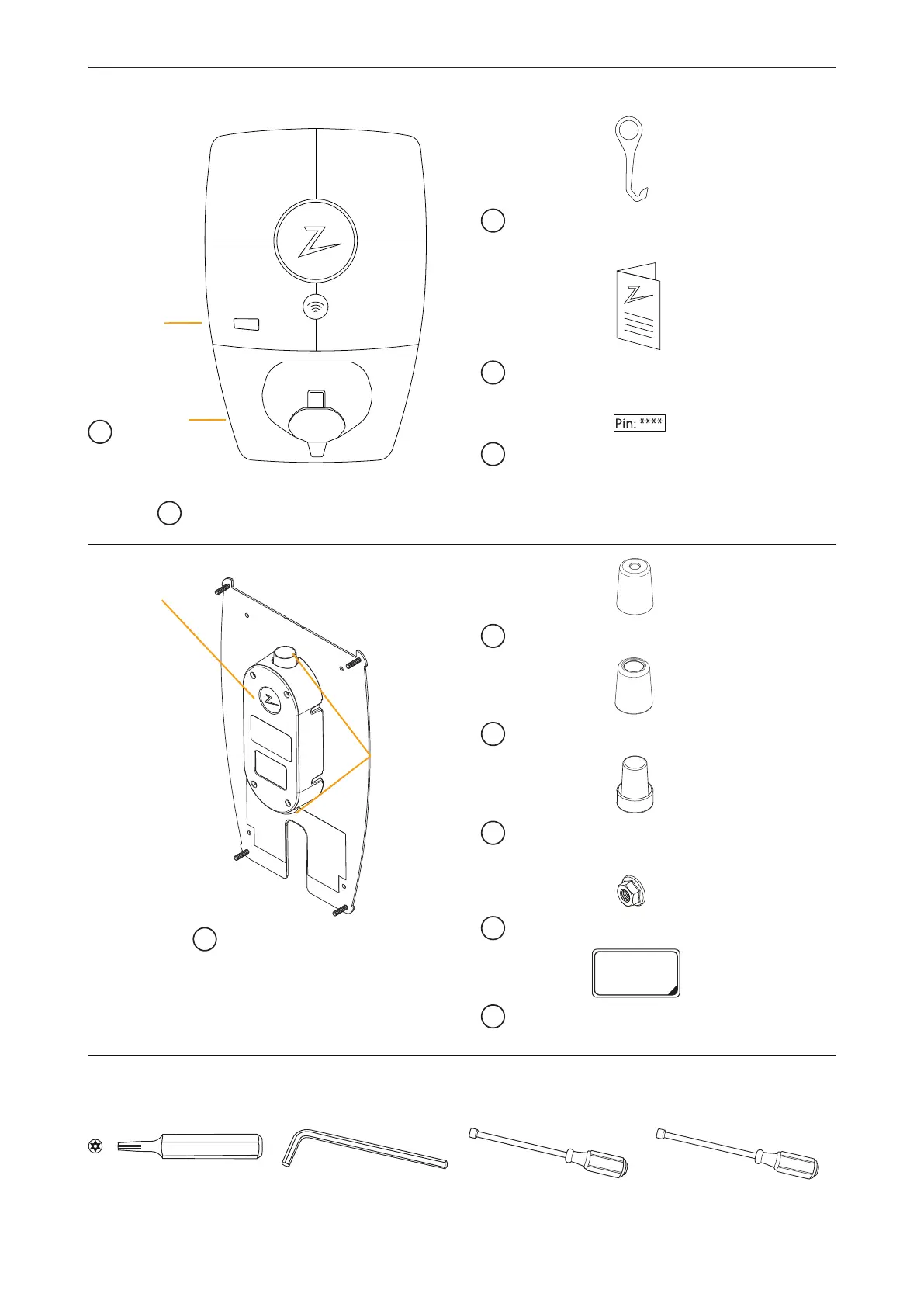 Pin: ****