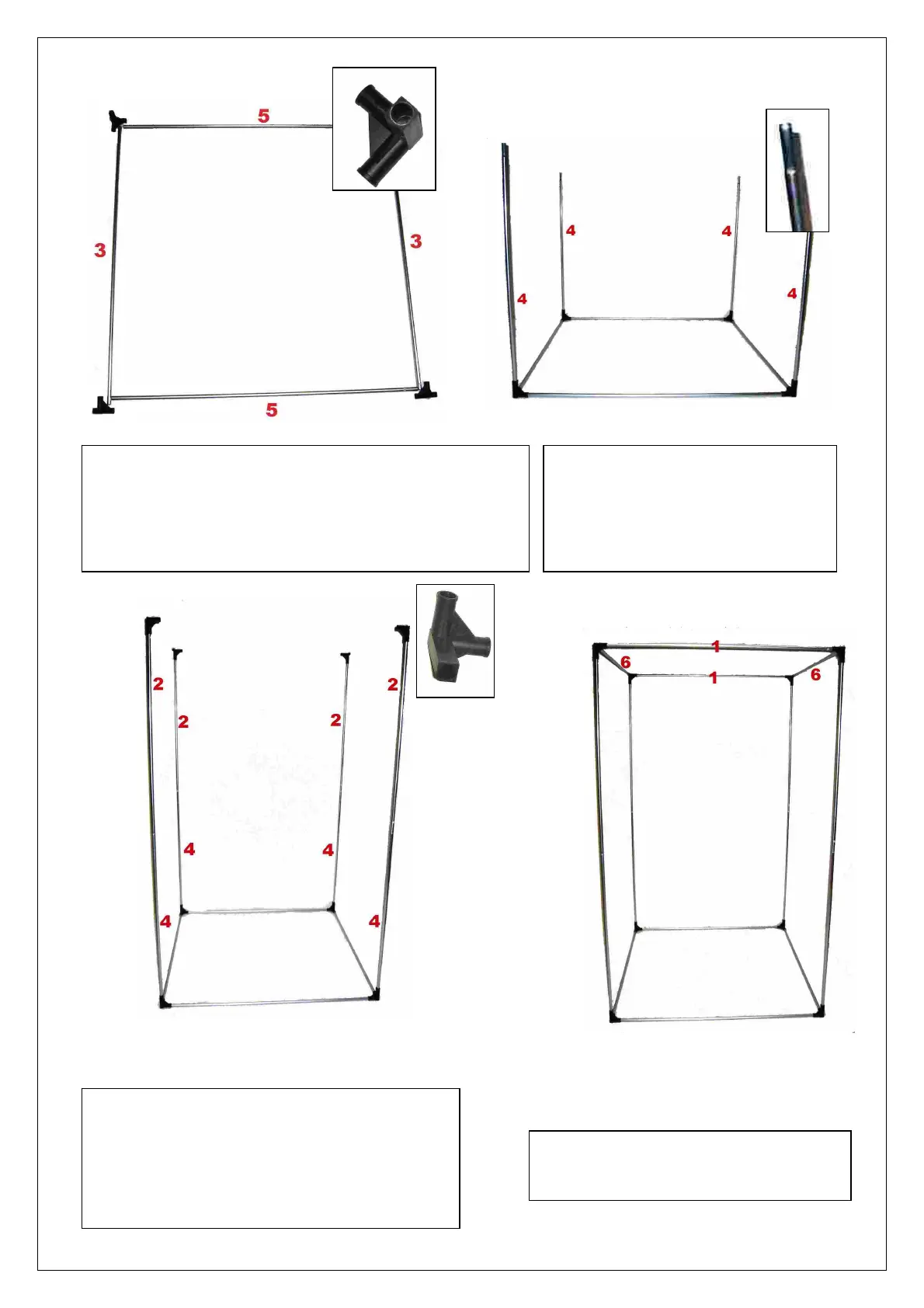 5
3
3
5

4
4
4
4

2
2
2
2
4
4
4
4

1
6
1
6