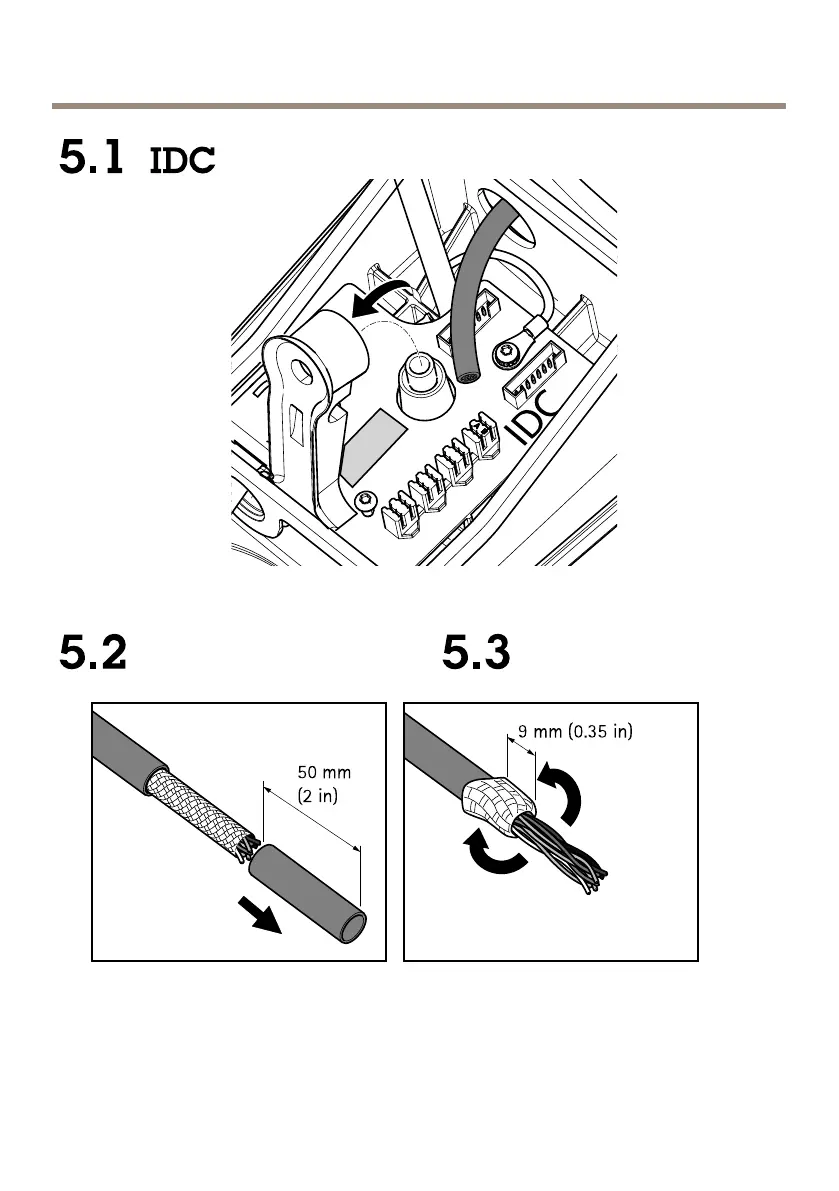 5.1 IDC

IDC

5.2

50 mm (2 in)

5.3

9 mm (0.35 in)