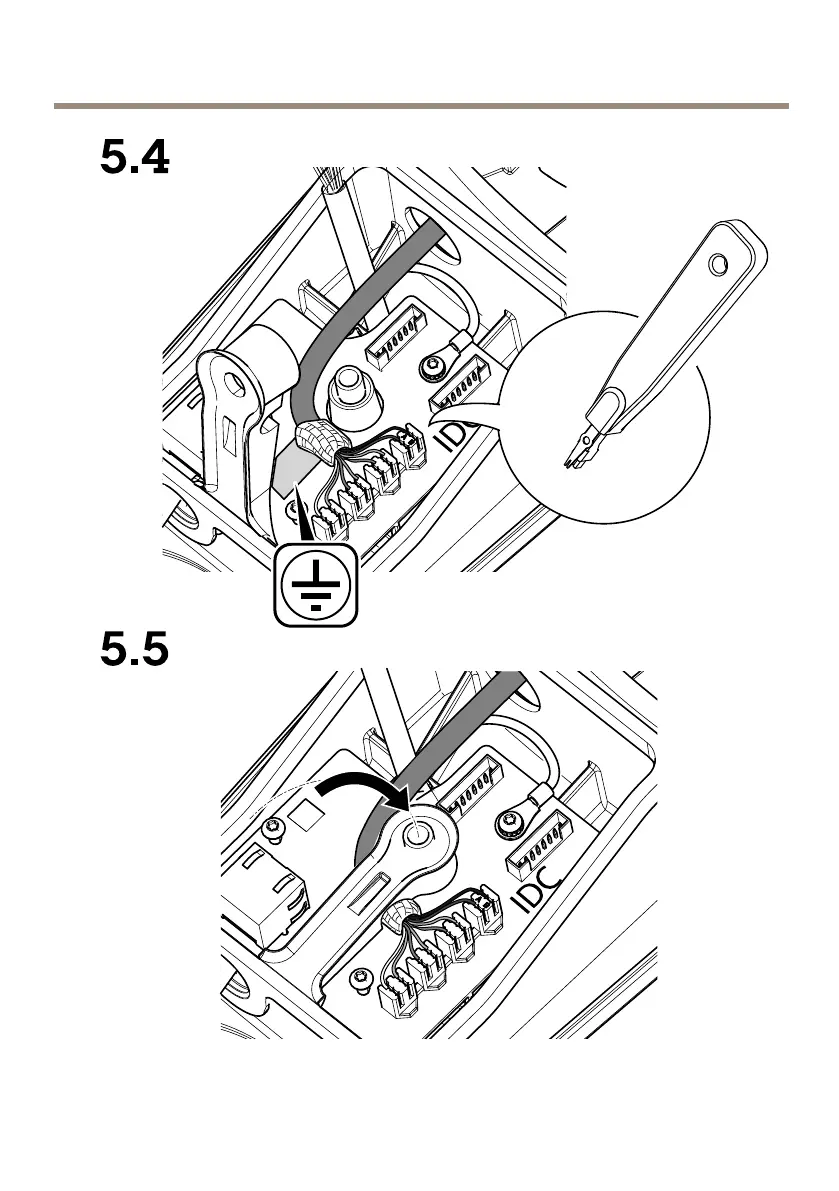 5.4

IDC

5.5

IDC