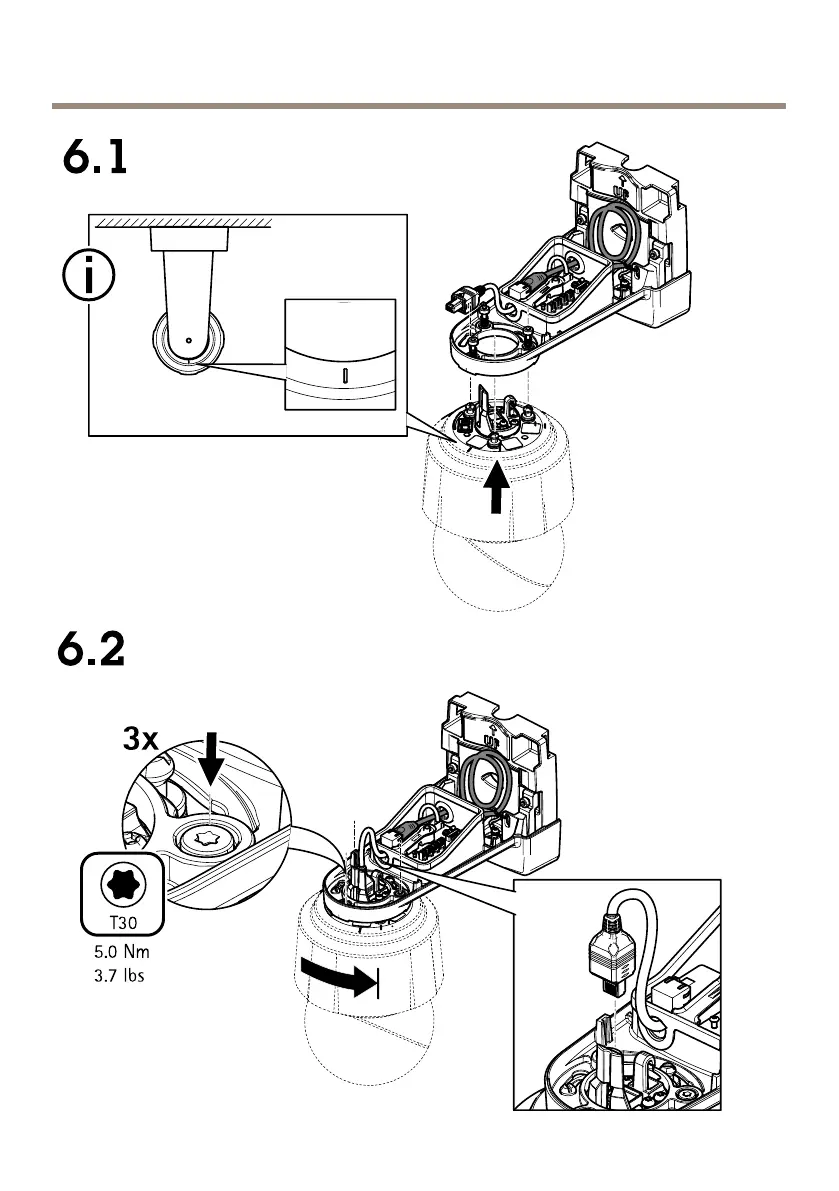 6.1

6.2

3x

T30
5.0 Nm
3.7 lbs