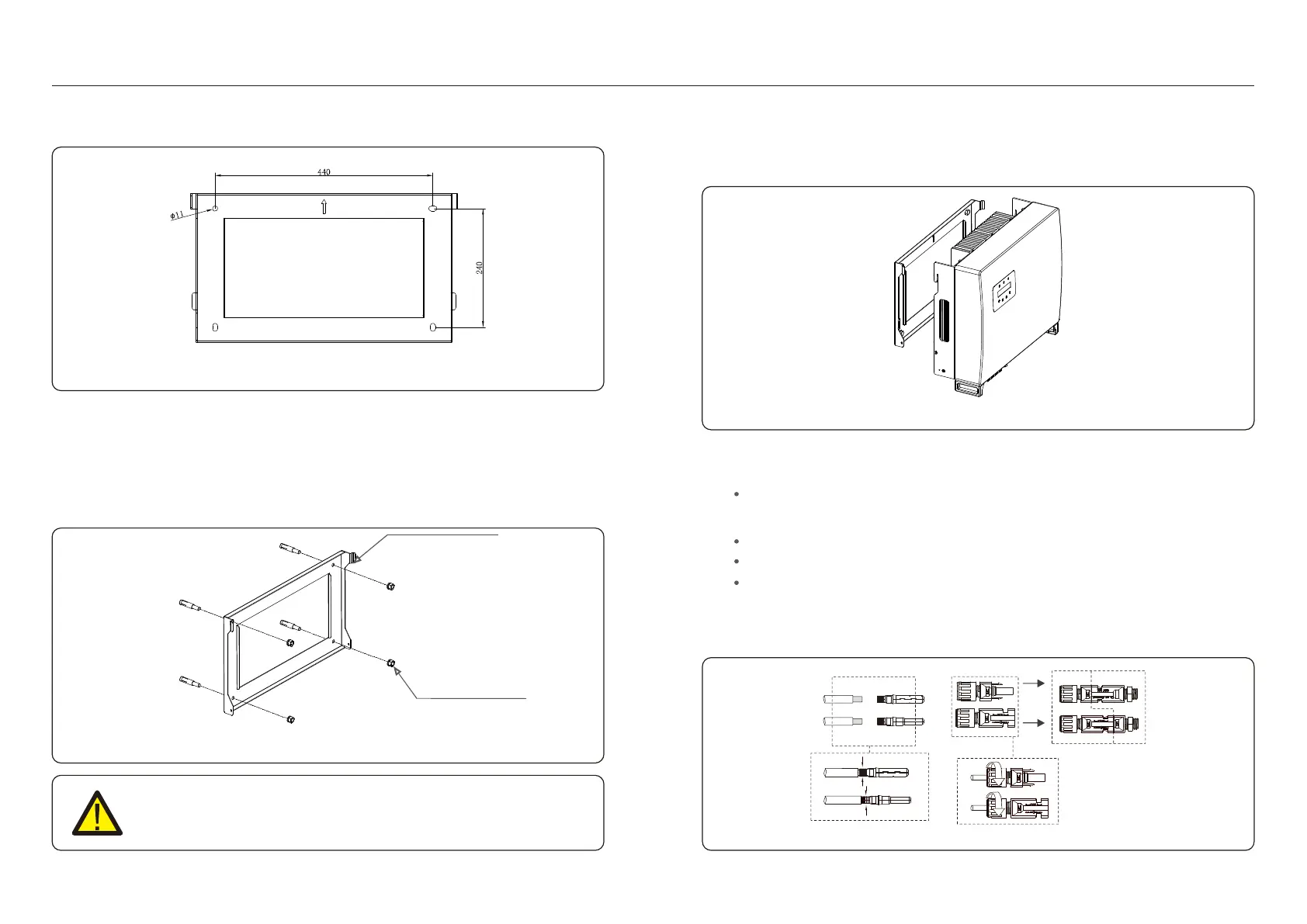 440

Φ11

240