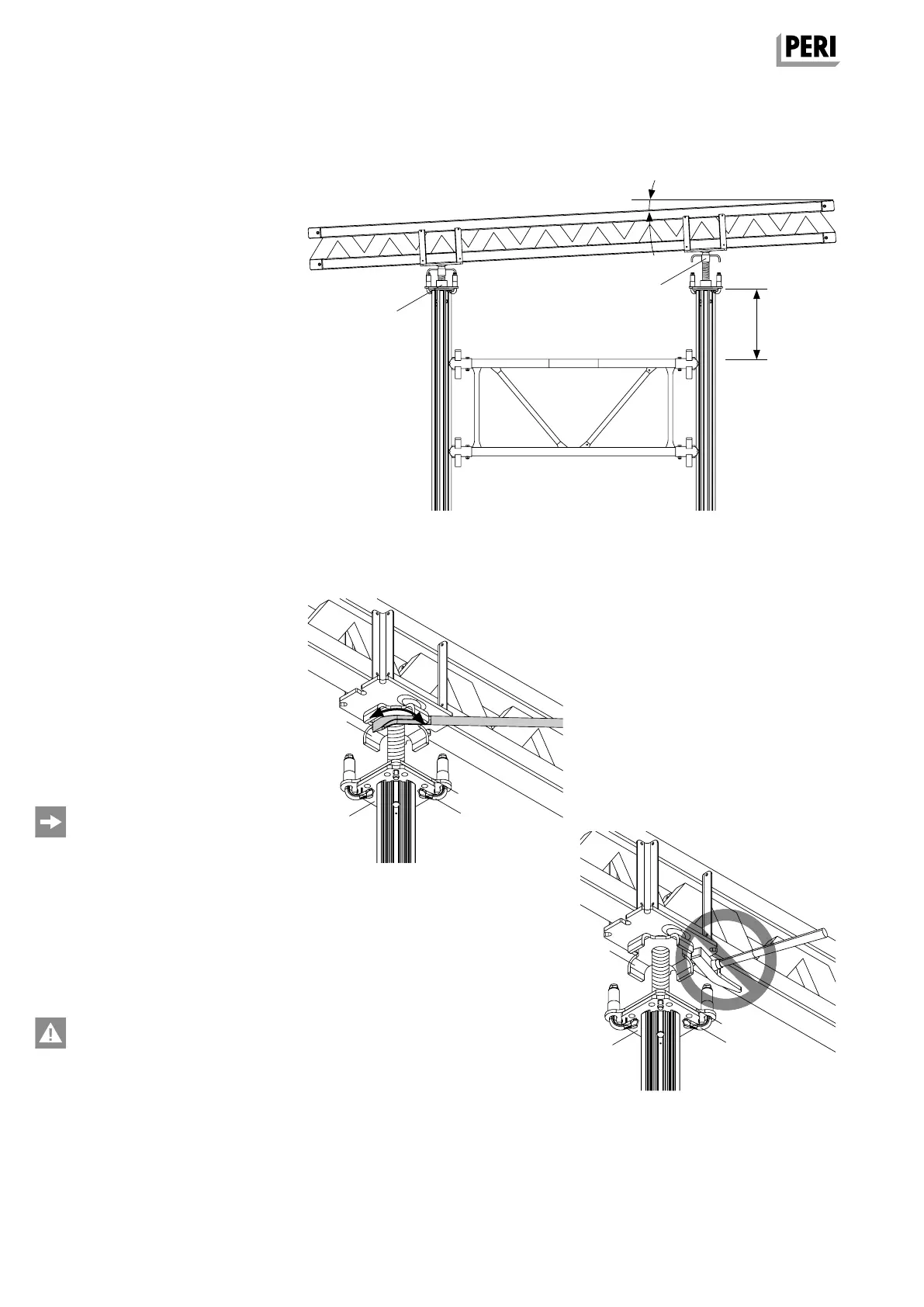 PERI