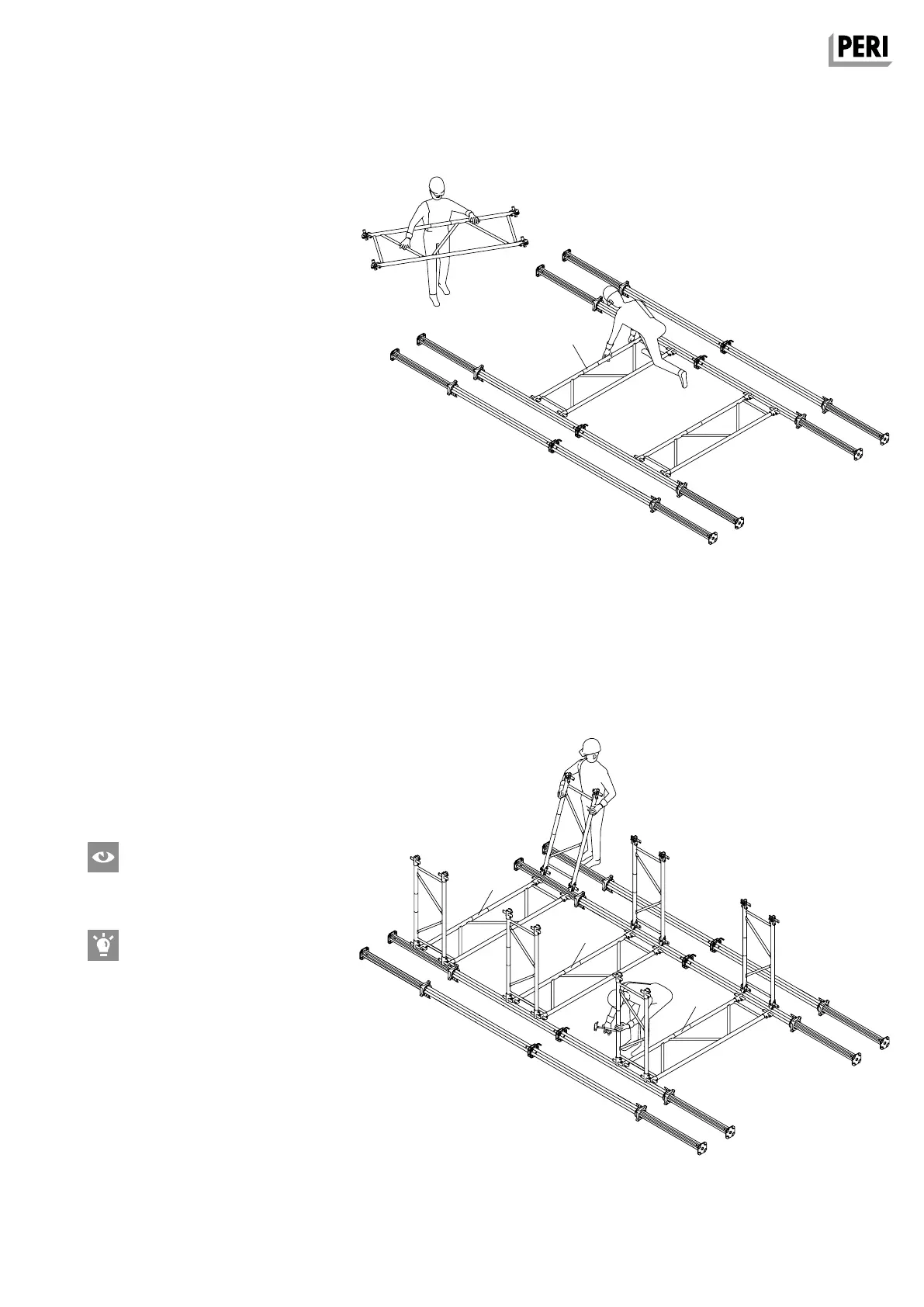 PERI