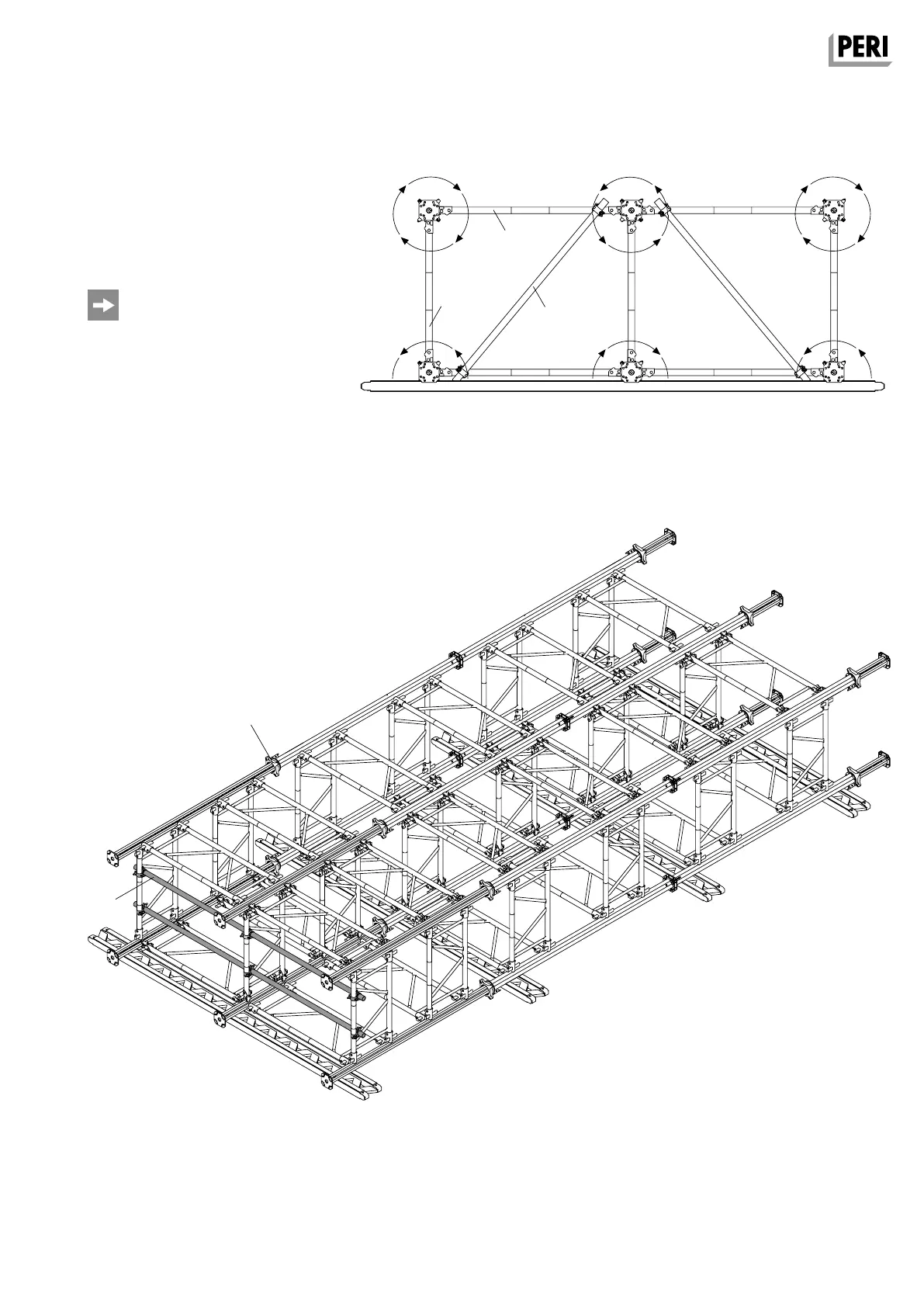 PERI