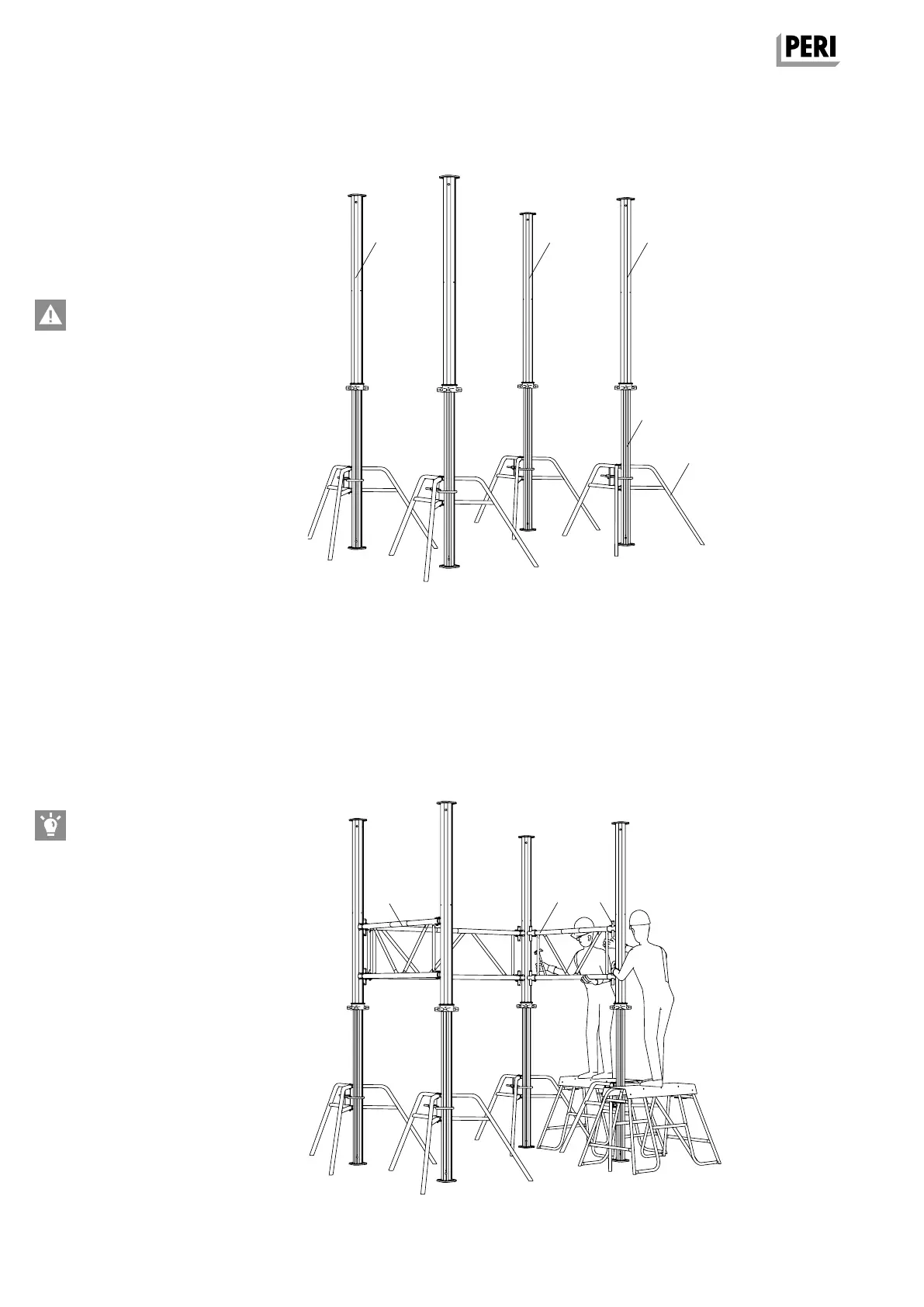 PERI