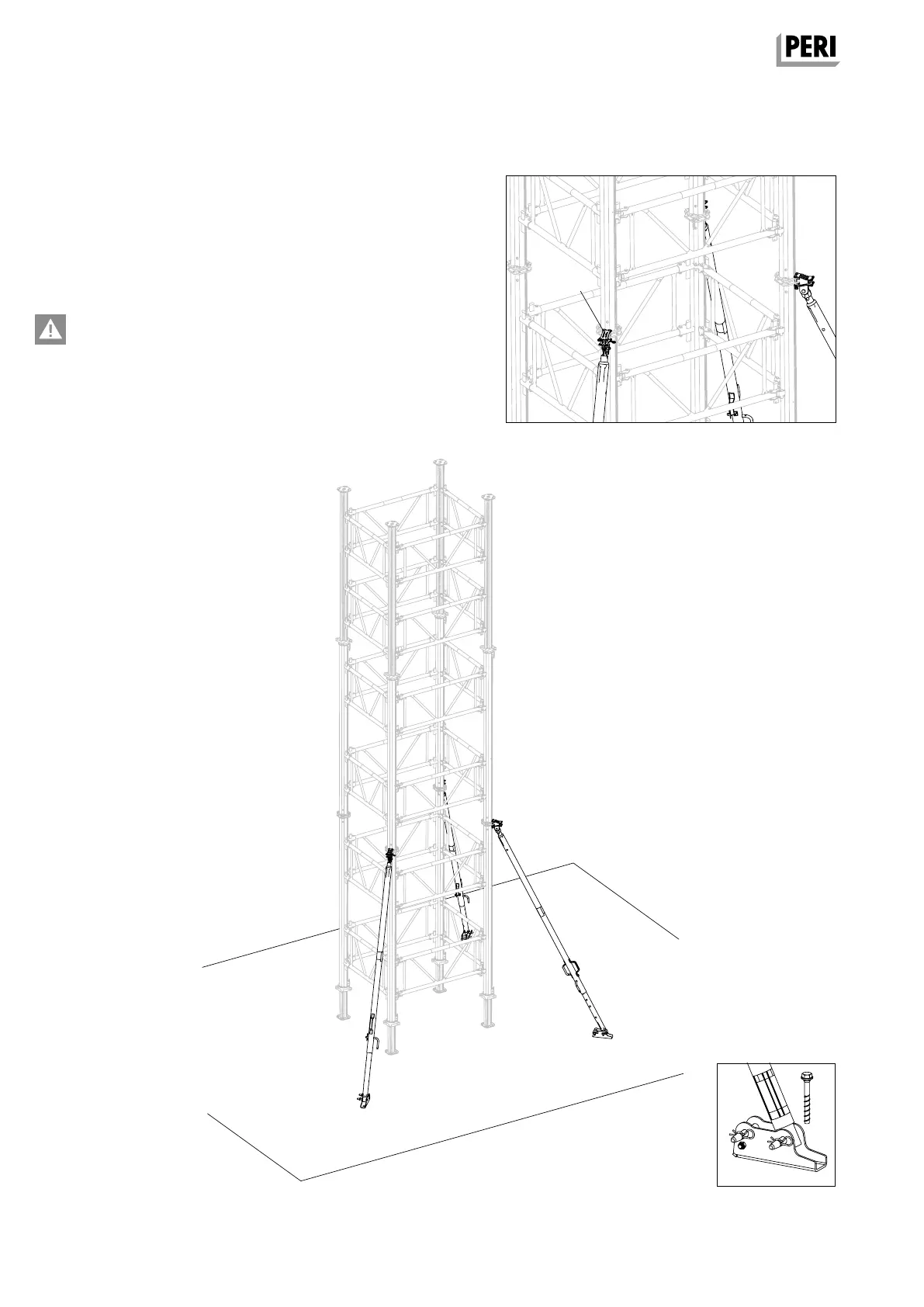 PERI