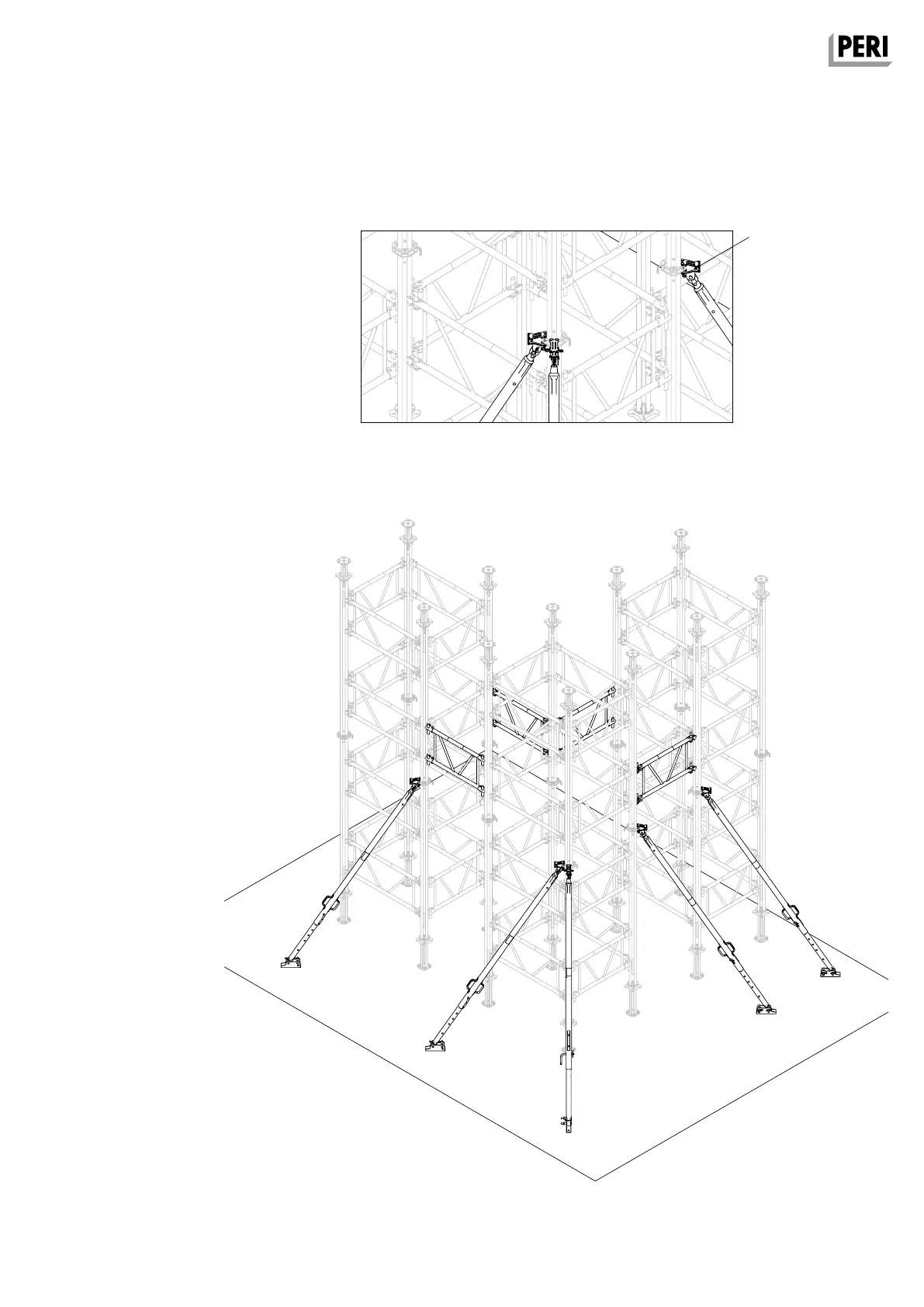 PERI