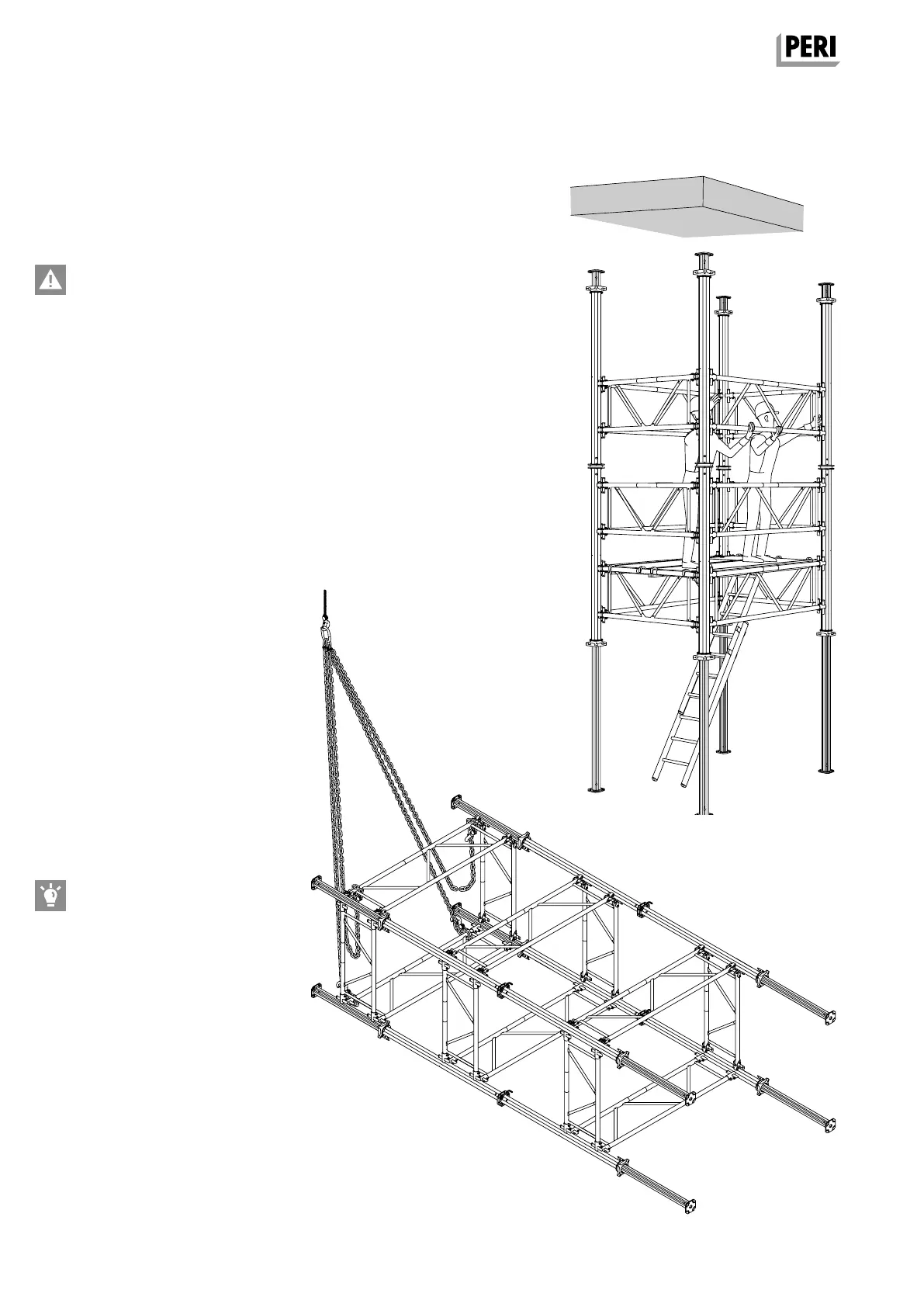 PERI