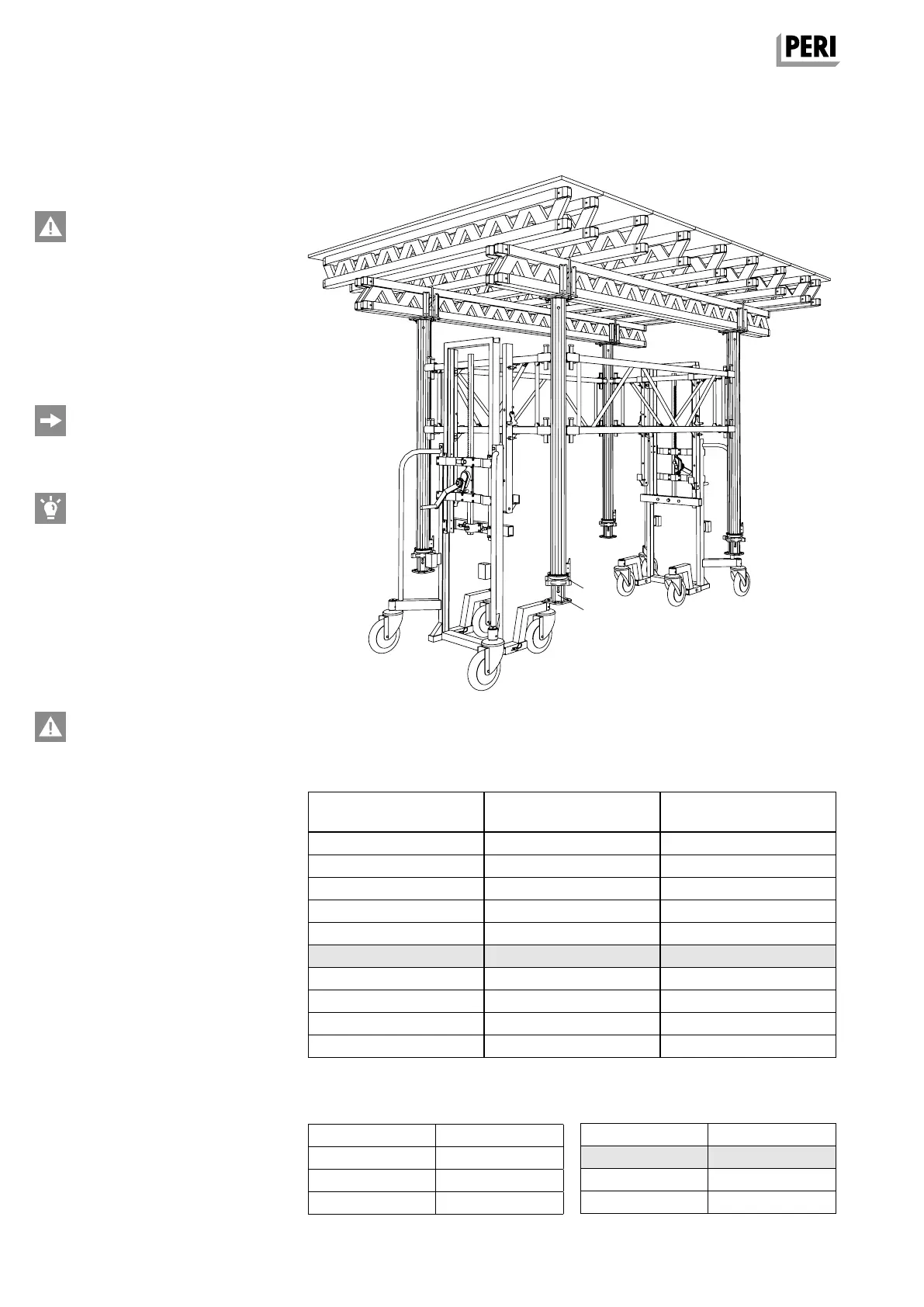 PERI