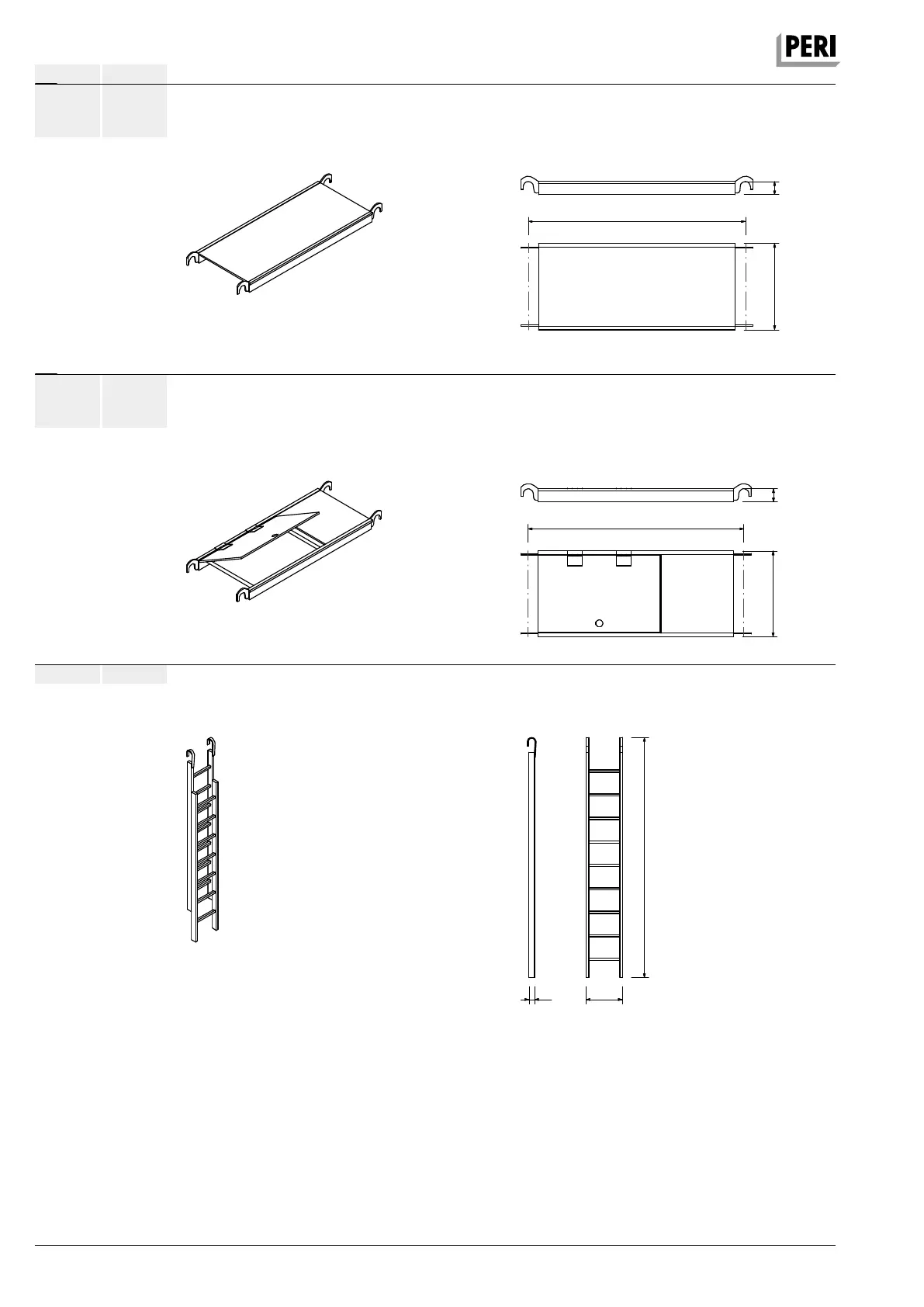 PERI