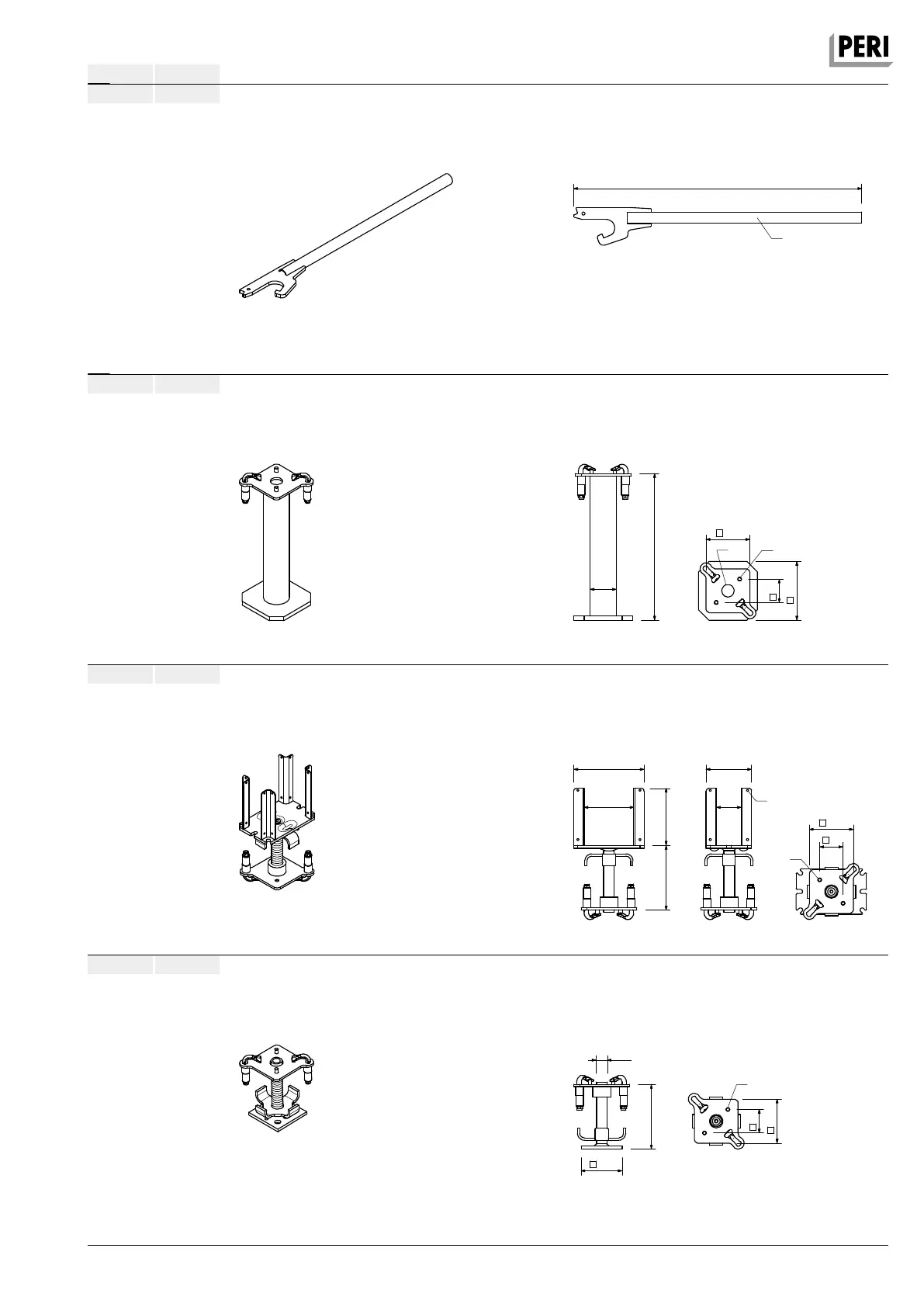 PERI