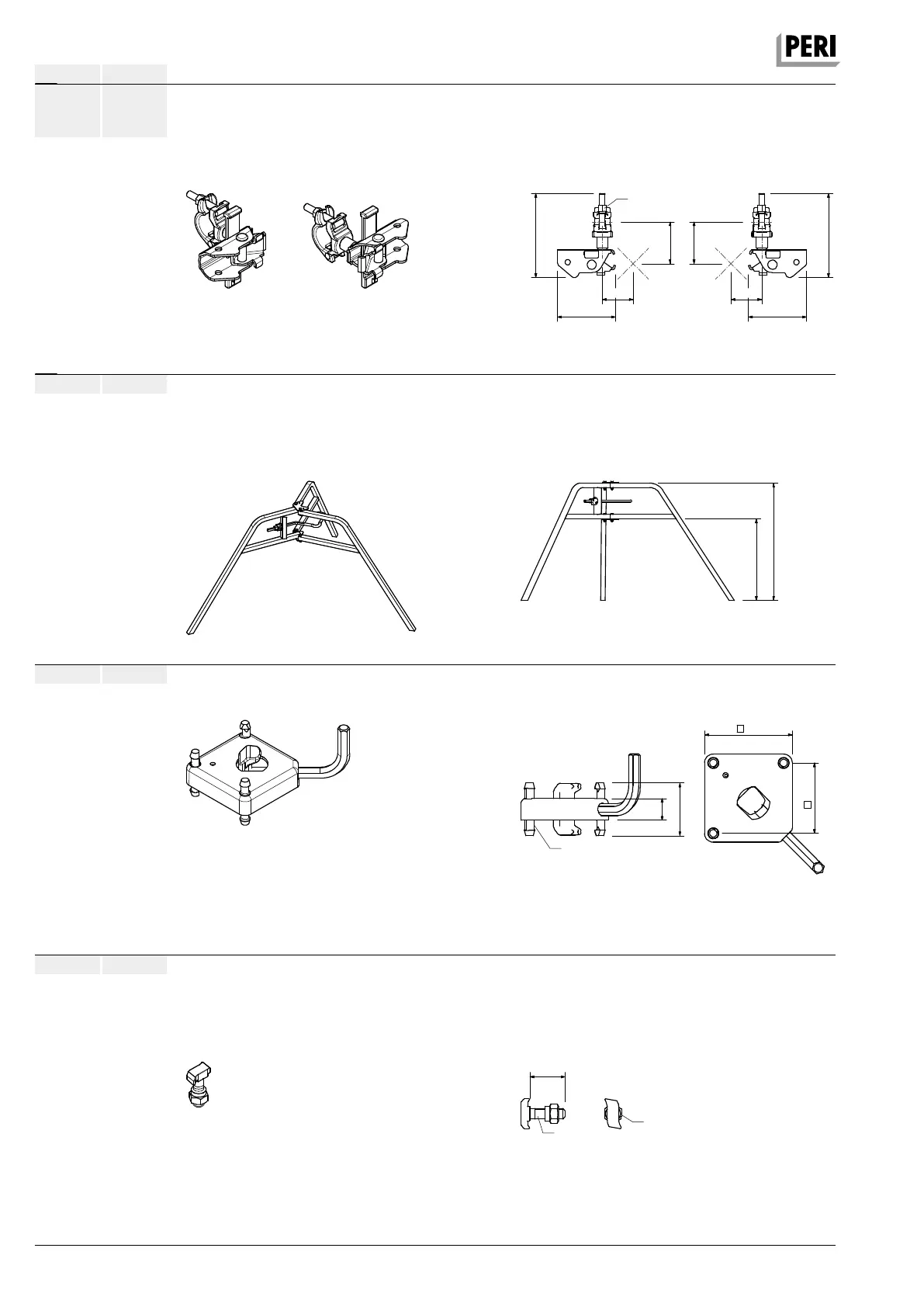 PERI